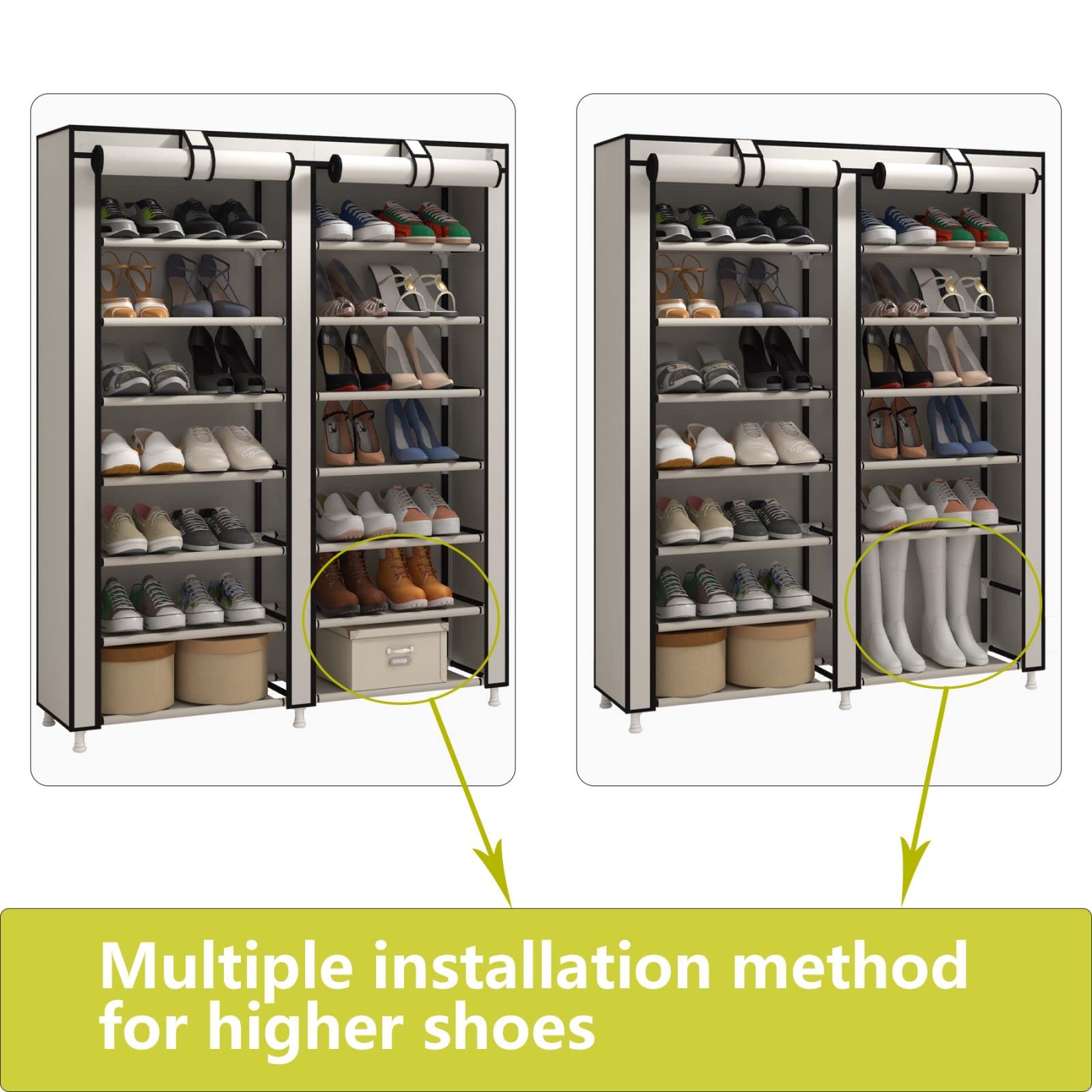 Multiple installation method for higher shoes