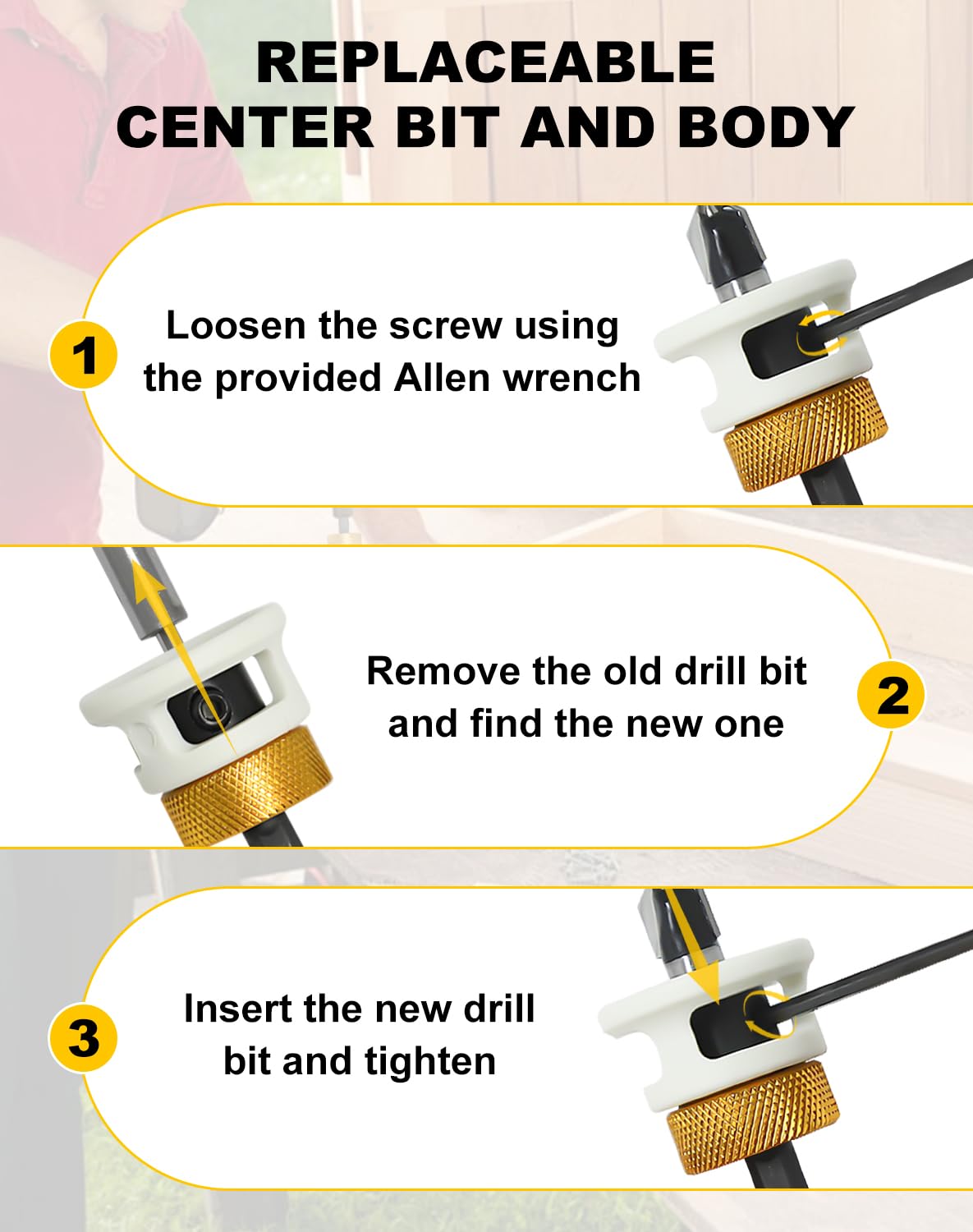 REPLACEABLE CENTER BIT AND BODY

1

Loosen the screw using the provided Allen wrench

Remove the old drill bit and find the new one

2

3

Insert the new drill bit and tighten