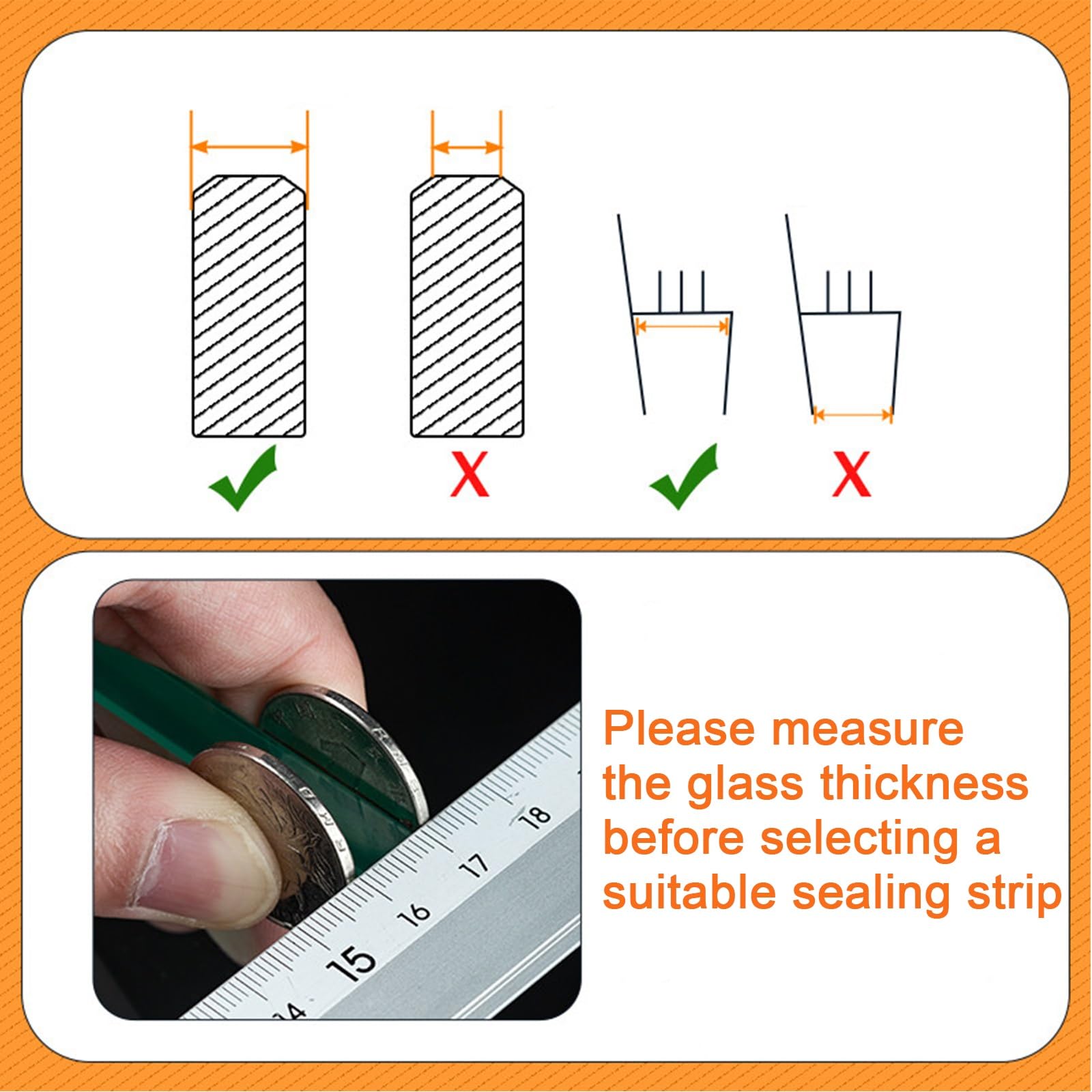 X

X

14

15

16

17

18

Please measure the glass thickness before selecting a suitable sealing strip