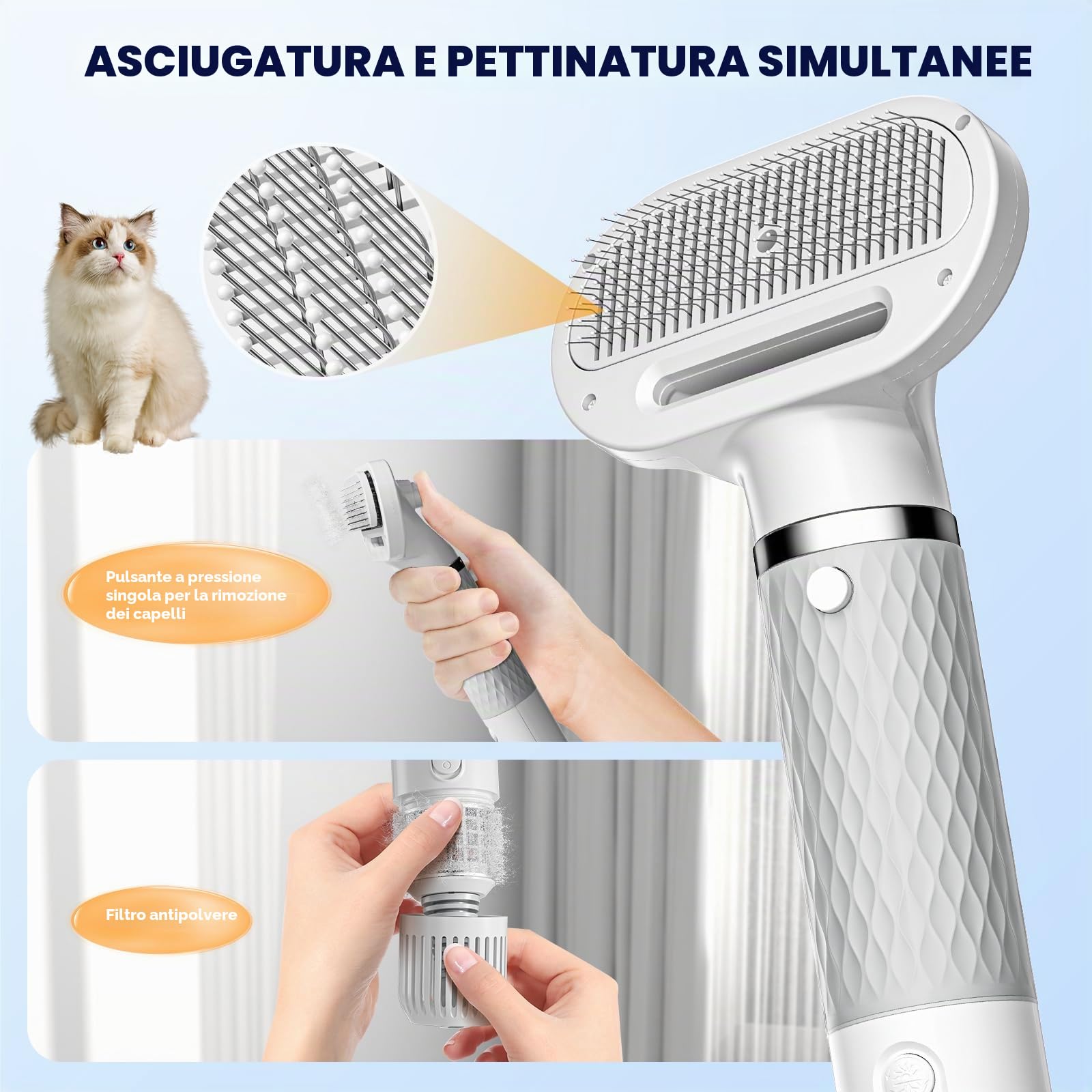 ASCIUGATURA E PETTINATURA SIMULTANEE

Pulsante a pressione singola per la rimozione dei capelli

Filtro antipolvere