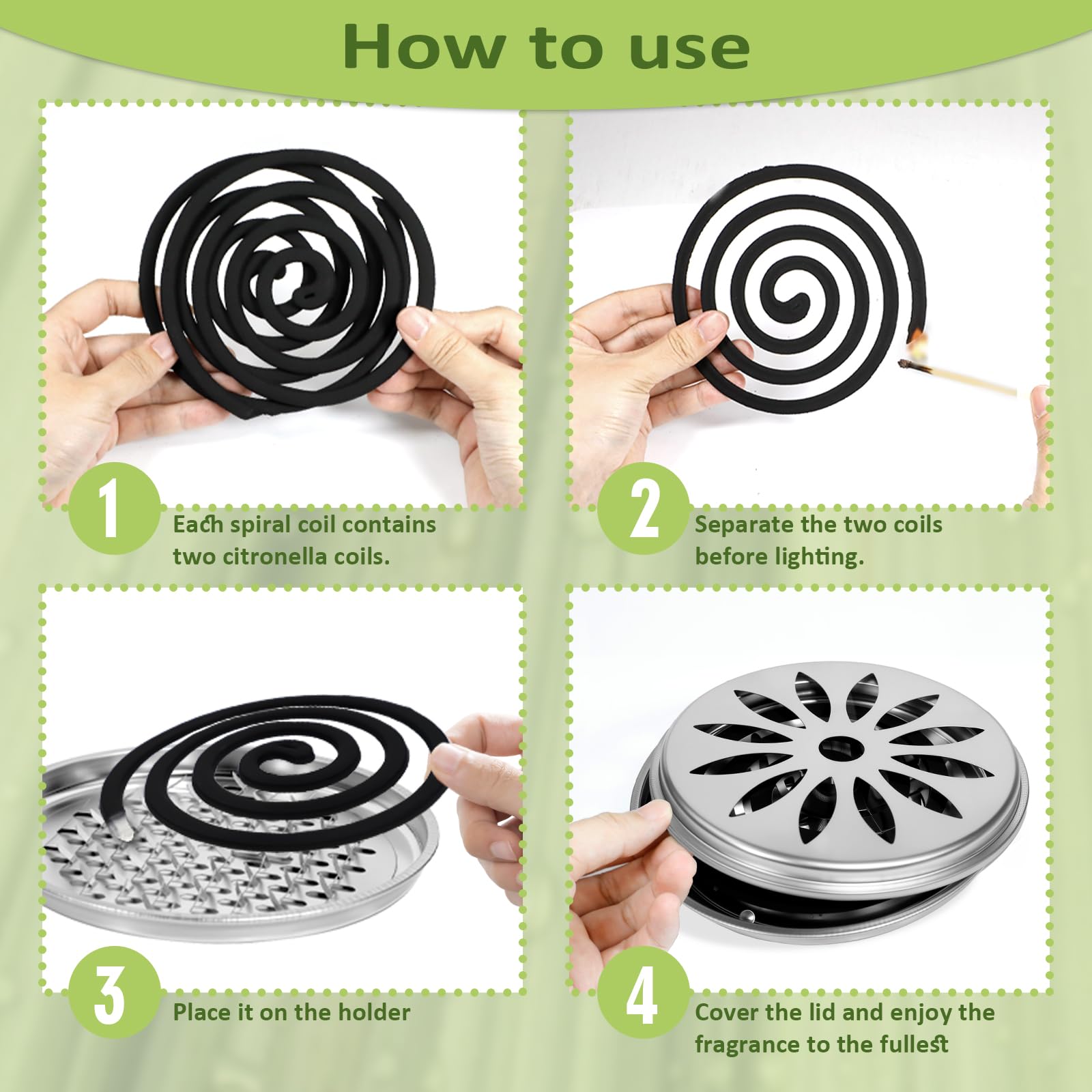 How to use

1

Each spiral coil contains two citronella coils.

2

Separate the two coils before lighting.

3

Place it on the holder

4

Cover the lid and enjoy the fragrance to the fullest