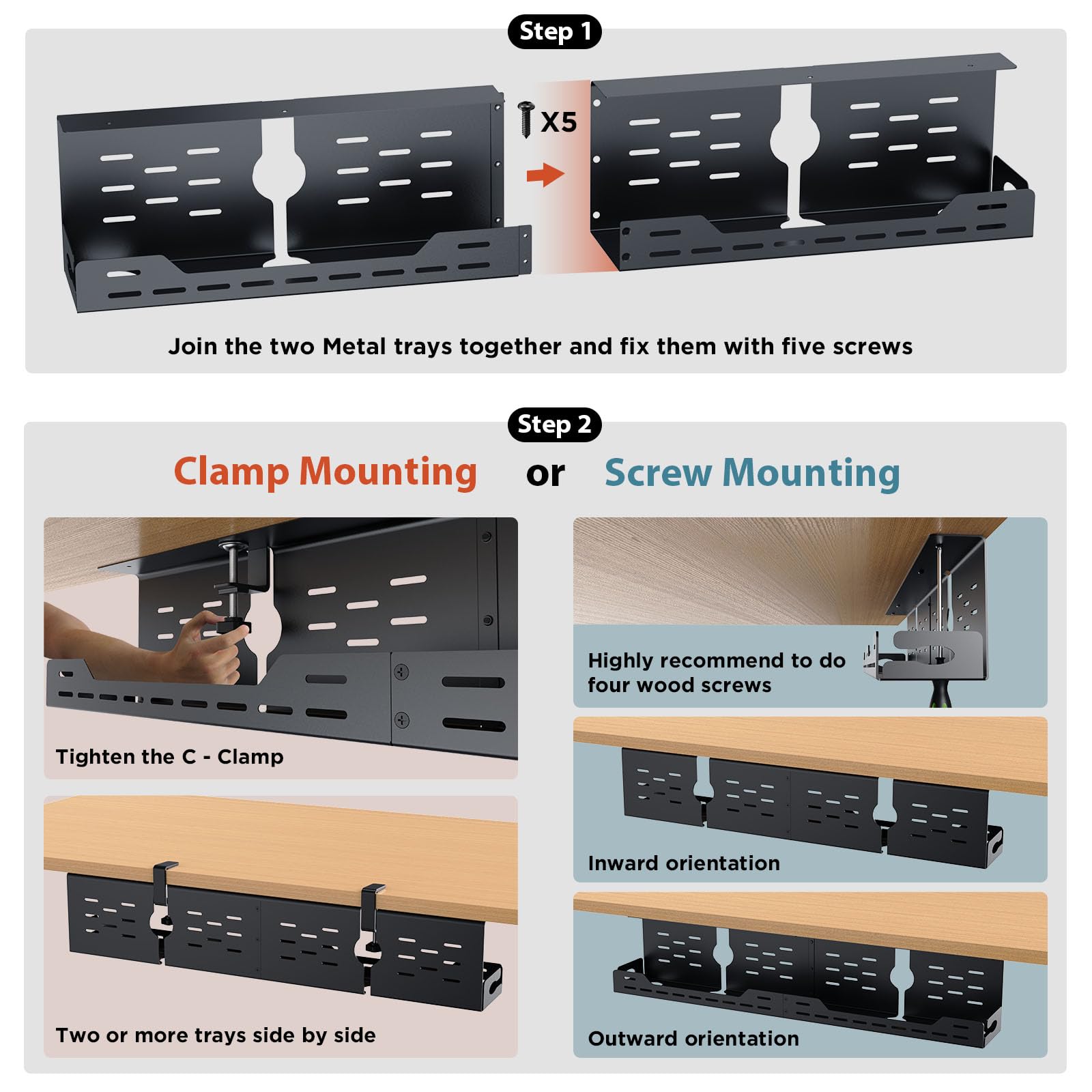 Step 1

X5

Join the two Metal trays together and fix them with five screws

Step 2

Clamp Mounting or Screw Mounting

Tighten the C - Clamp

Two or more trays side by side

Highly recommend to do four wood screws

Inward orientation

Outward orientation