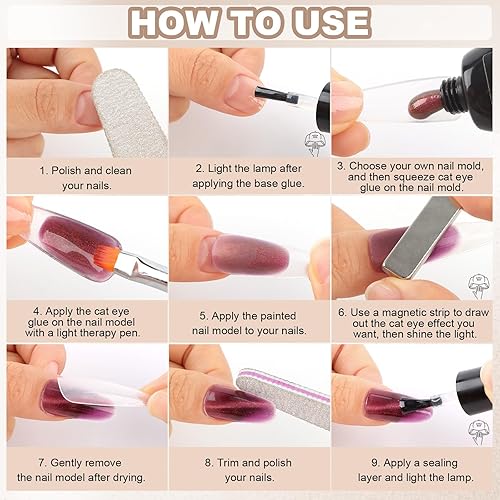 HOW TO USE

1. Polish and clean your nails.

2. Light the lamp after applying the base glue.

3. Choose your own nail mold, and then squeeze cat eye glue on the nail mold.

4. Apply the cat eye glue on the nail model with a light therapy pen.

5. Apply the painted nail model to your nails.

6. Use a magnetic strip to draw out the cat eye effect you want, then shine the light.

7. Gently remove the nail model after drying.

8. Trim and polish your nails.

9. Apply a sealing layer and light the lamp.