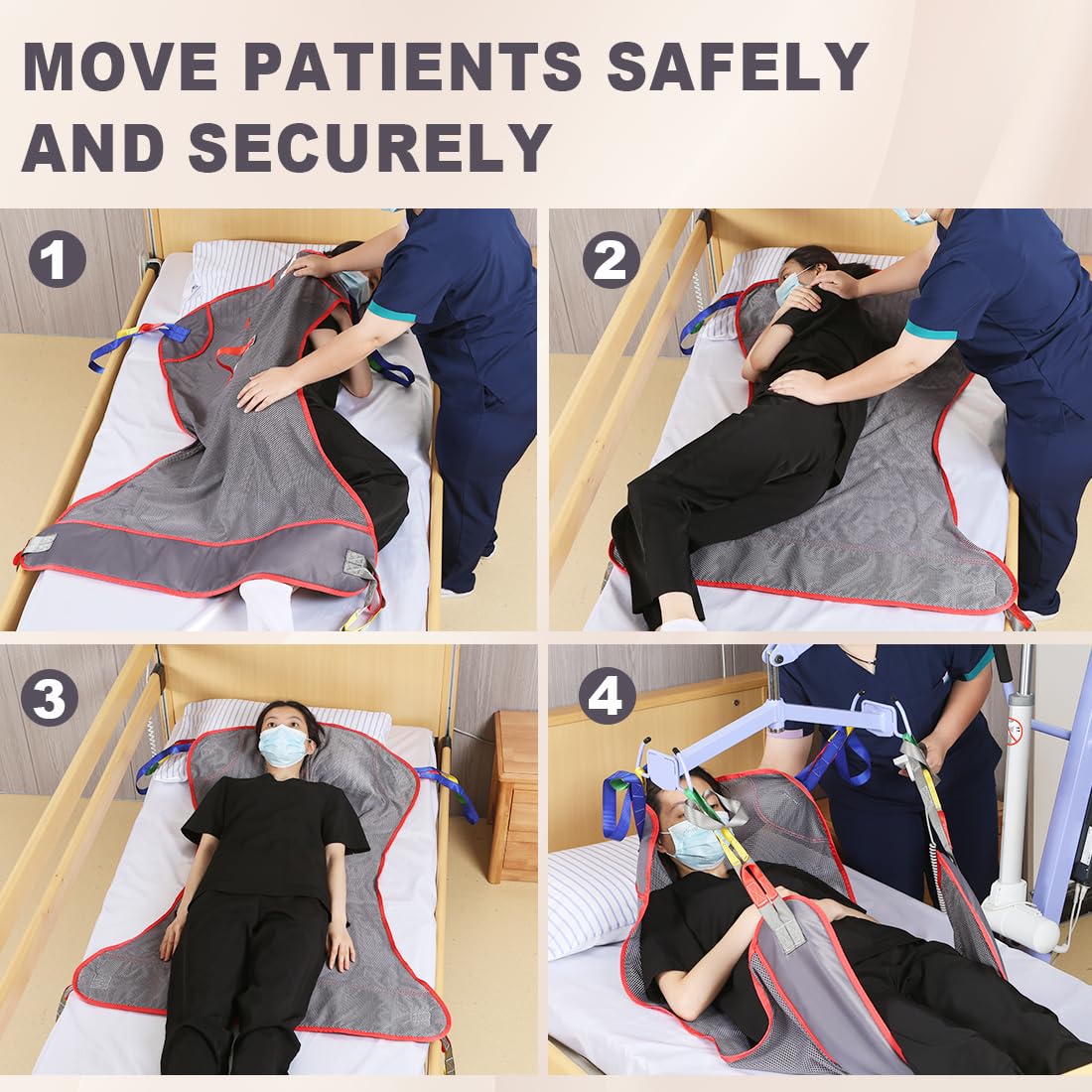 MOVE PATIENTS SAFELY AND SECURELY

1

2

3

4