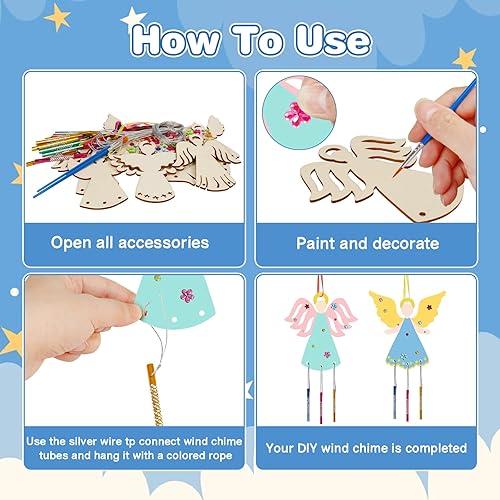 How To Use

Open all accessories

Paint and decorate

Use the silver wire tp connect wind chime tubes and hang it with a colored rope

Your DIY wind chime is completed