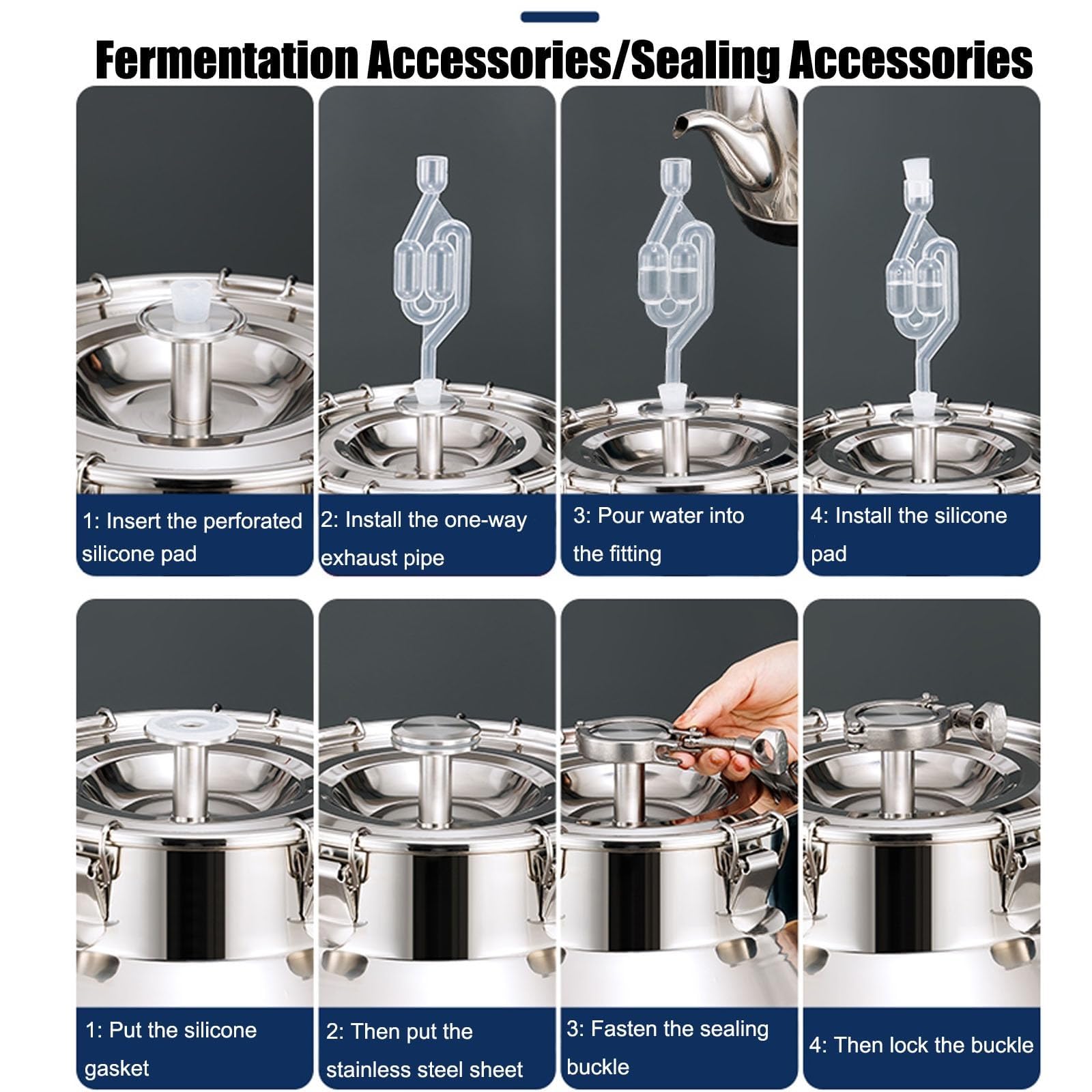 Fermentation Accessories/Sealing Accessories

1: Insert the perforated silicone pad

2: Install the one-way exhaust pipe

3: Pour water into the fitting

4: Install the silicone pad

1: Put the silicone gasket

2: Then put the stainless steel sheet

3: Fasten the sealing buckle

4: Then lock the buckle