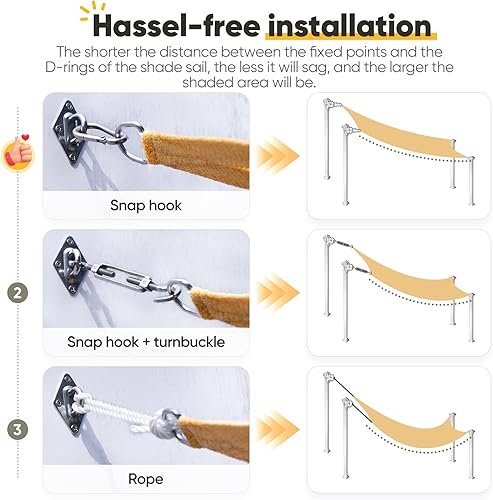 Hassel-free installation

The shorter the distance between the fixed points and the D-rings of the shade sail, the less it will sag, and the larger the shaded area will be.

Snap hook

2

Snap hook + turnbuckle

3

Rope