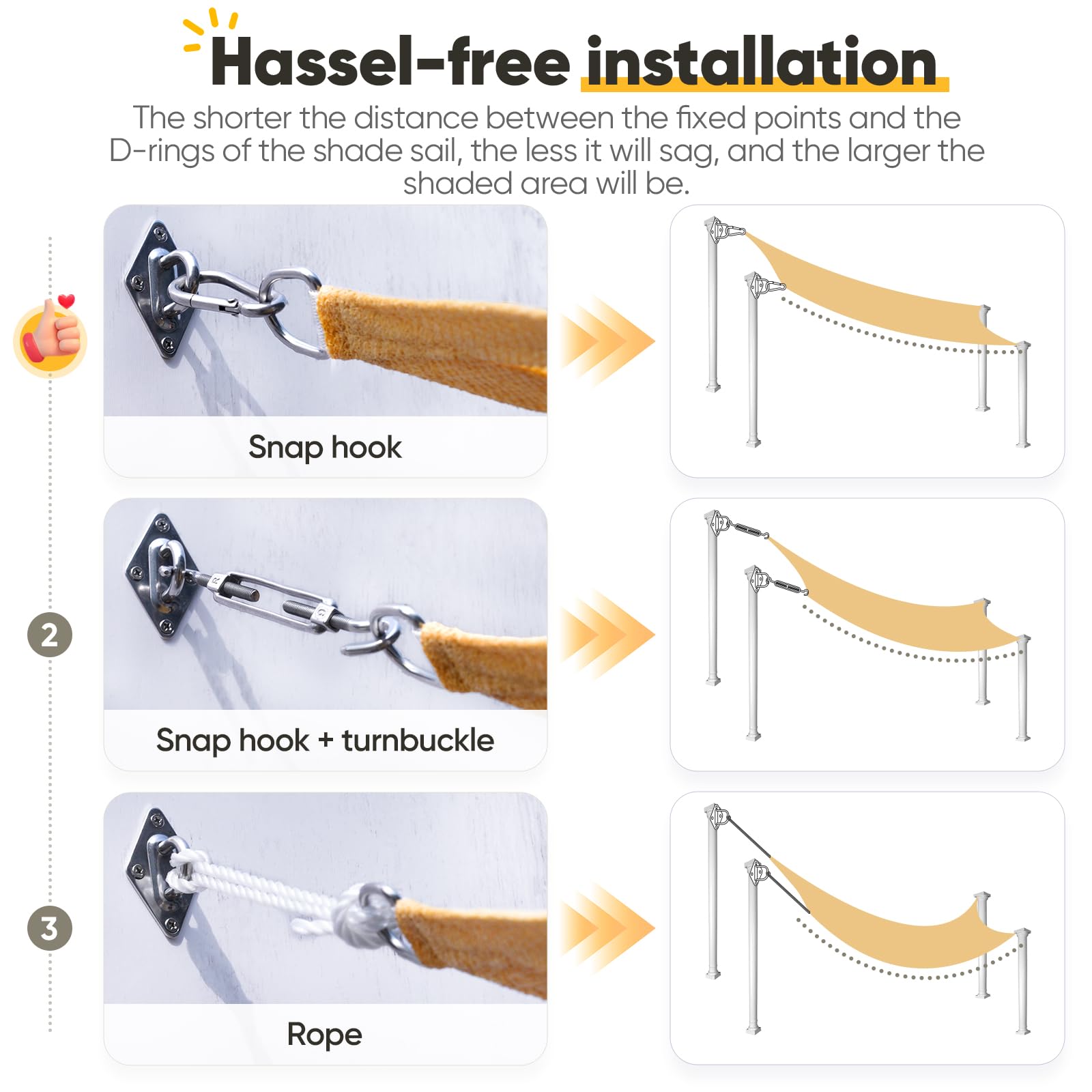 Hassel-free installation

The shorter the distance between the fixed points and the D-rings of the shade sail, the less it will sag, and the larger the shaded area will be.

Snap hook

2

Snap hook + turnbuckle

3

Rope