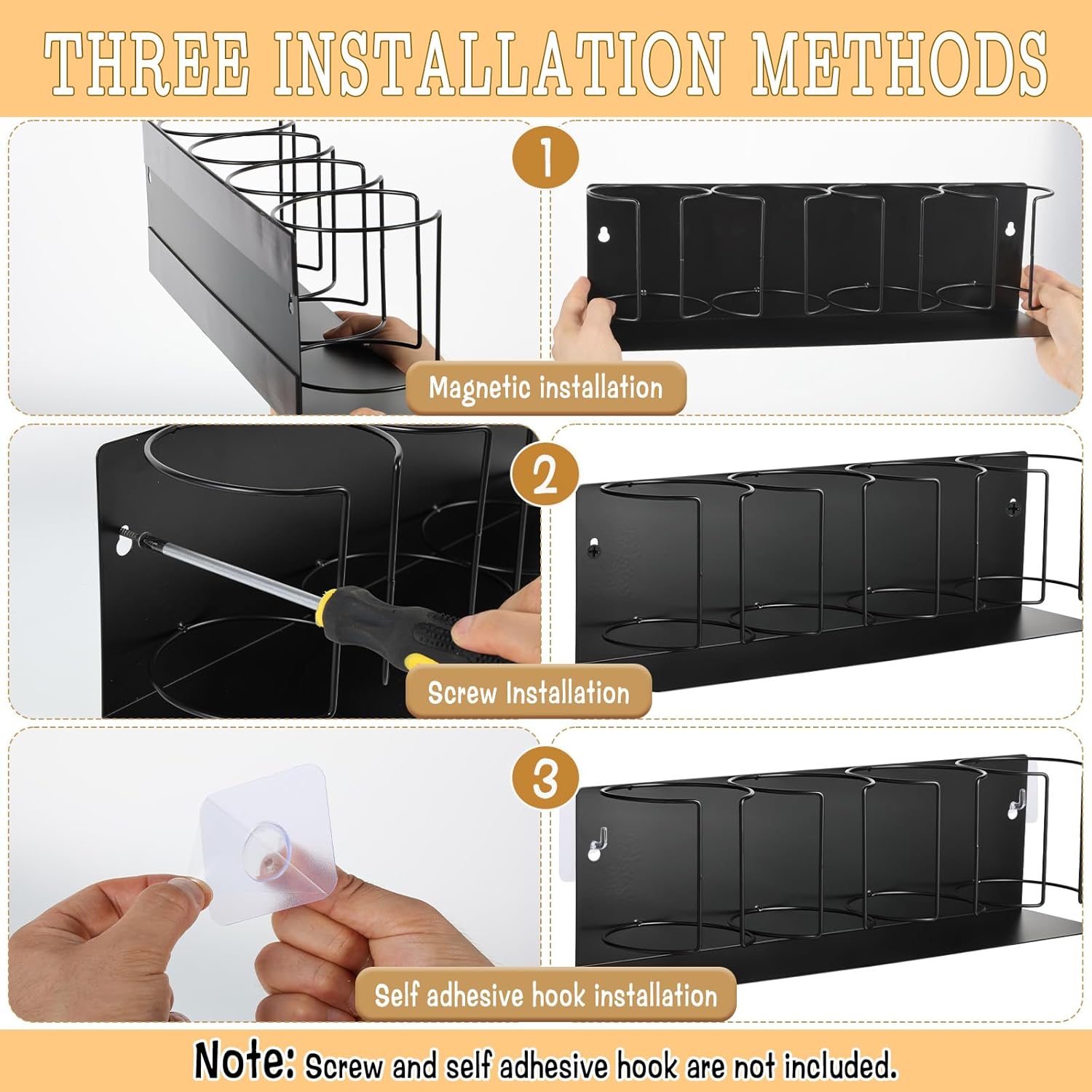 THREE INSTALLATION METHODS

1

Magnetic installation

2

Screw Installation

3

Self adhesive hook installation

Note: Screw and self adhesive hook are not included.