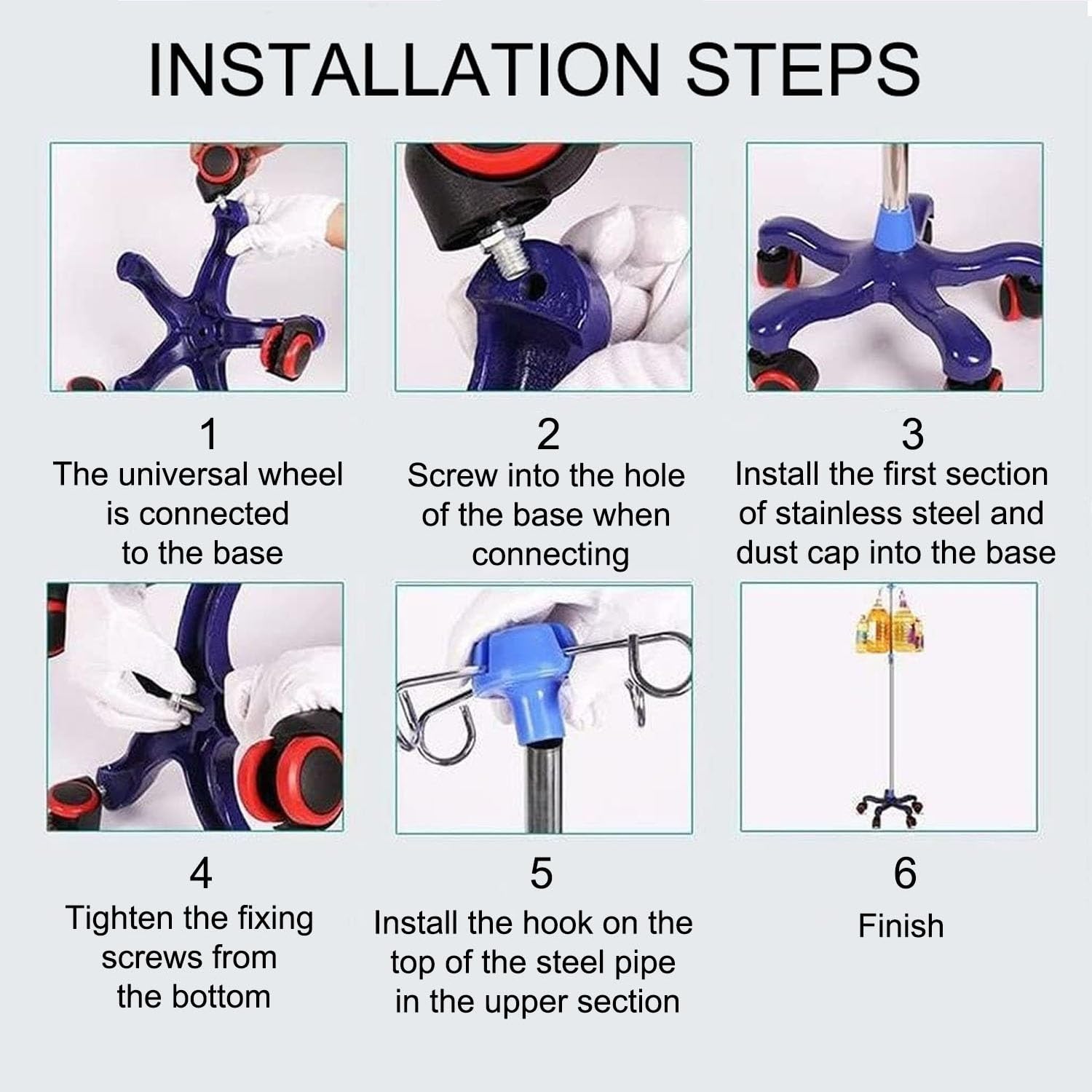 INSTALLATION STEPS

1
The universal wheel is connected to the base

2
Screw into the hole of the base when connecting

3
Install the first section of stainless steel and dust cap into the base

4
Tighten the fixing screws from the bottom

5
Install the hook on the top of the steel pipe in the upper section

6
Finish