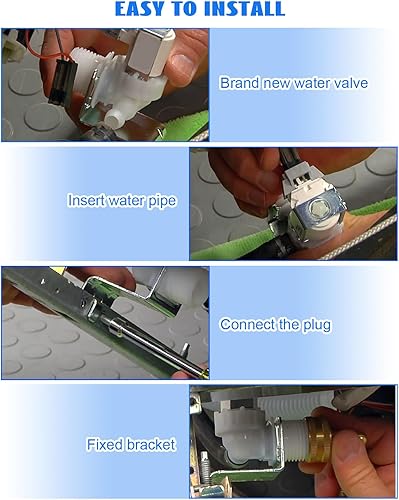 EASY TO INSTALL

Brand new water valve

Insert water pipe

Connect the plug

Fixed bracket