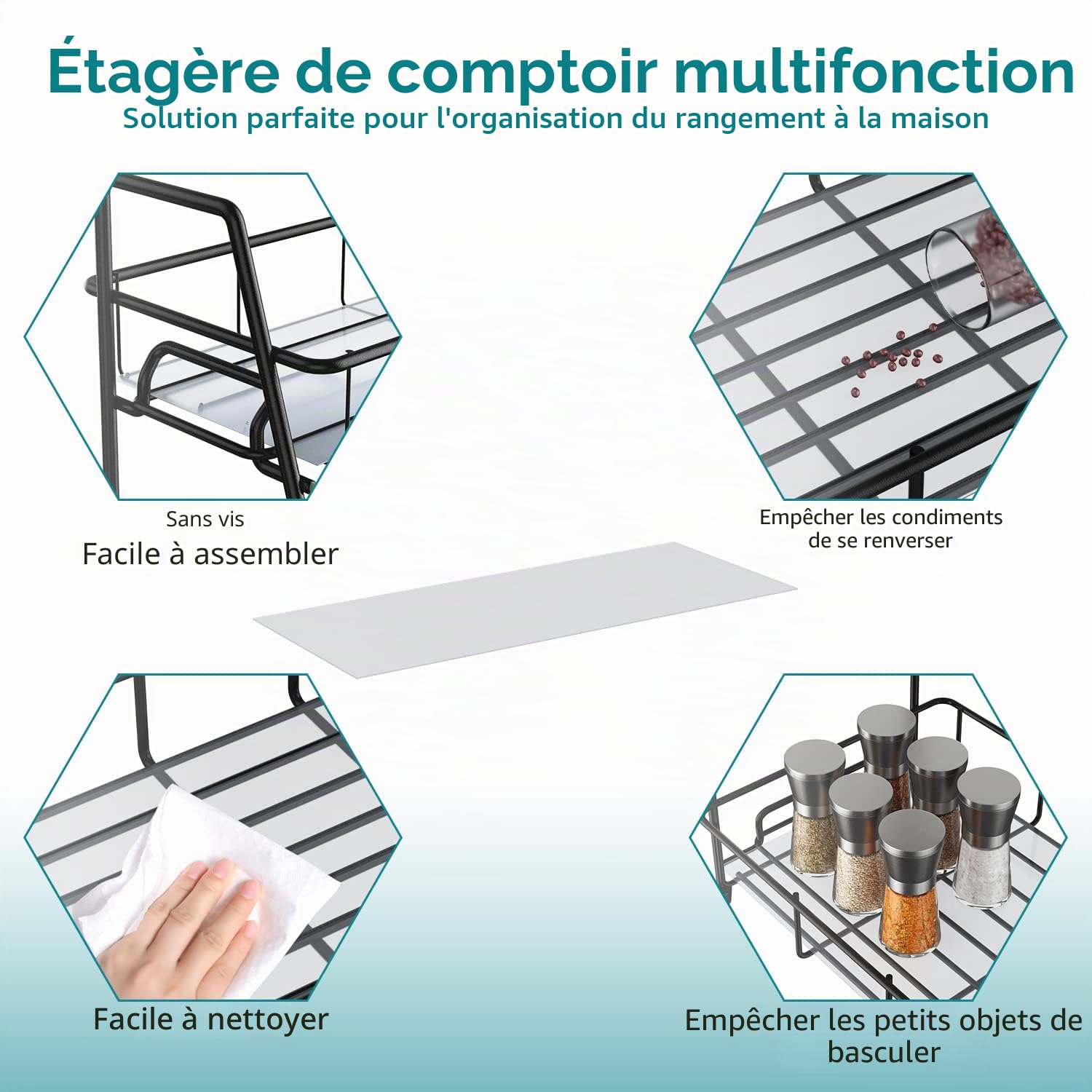 Étagère de comptoir multifonction
Solution parfaite pour l'organisation du rangement à la maison

Sans vis
Facile à assembler

Empêcher les condiments de se renverser

Facile à nettoyer

Empêcher les petits objets de basculer