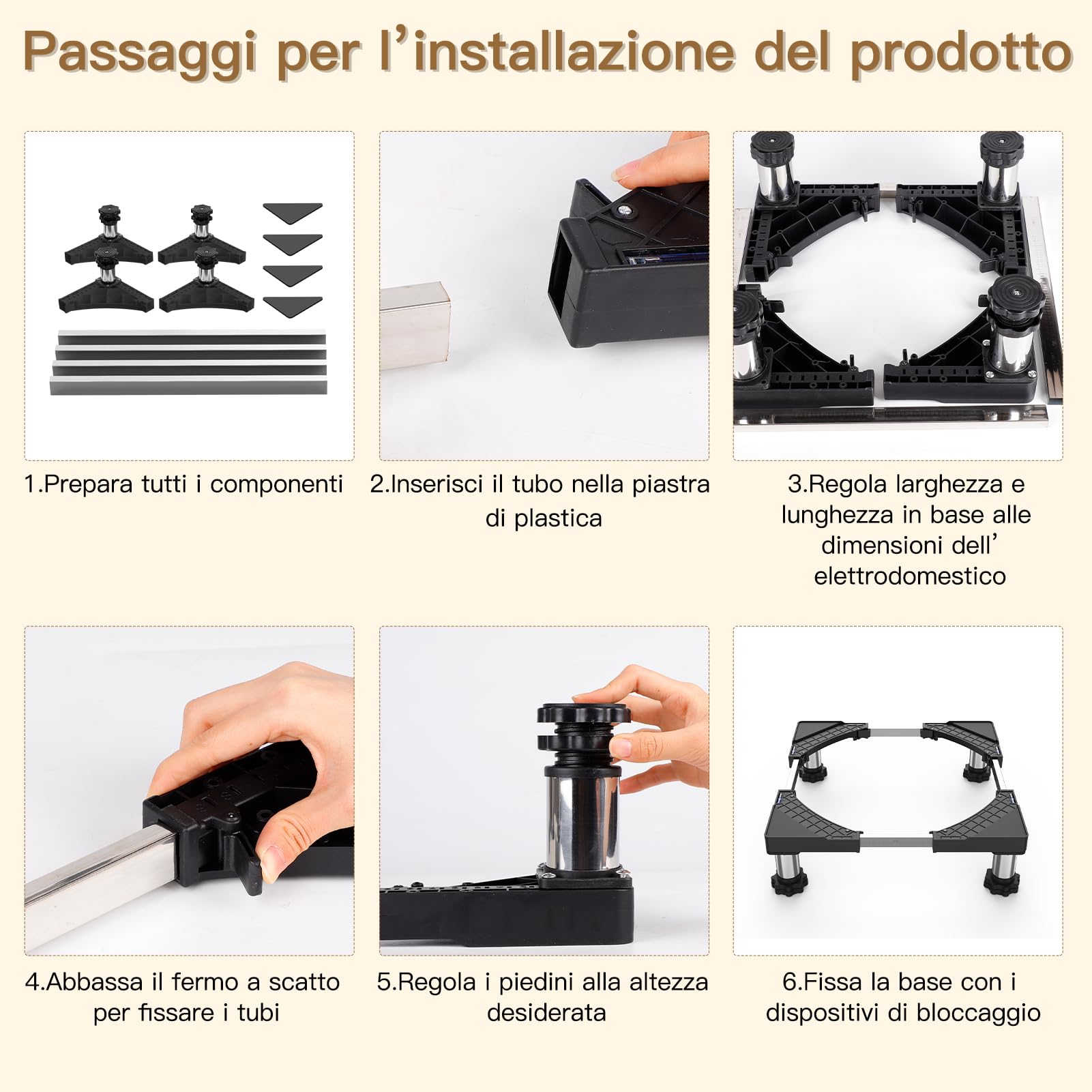 Passaggi per l’installazione del prodotto

1.Prepara tutti i componenti

2.Inserisci il tubo nella piastra di plastica

3.Regola larghezza e lunghezza in base alle dimensioni dell’ elettrodomestico

4.Abbassa il fermo a scatto per fissare i tubi

5.Regola i piedini alla altezza desiderata

6.Fissa la base con i dispositivi di bloccaggio