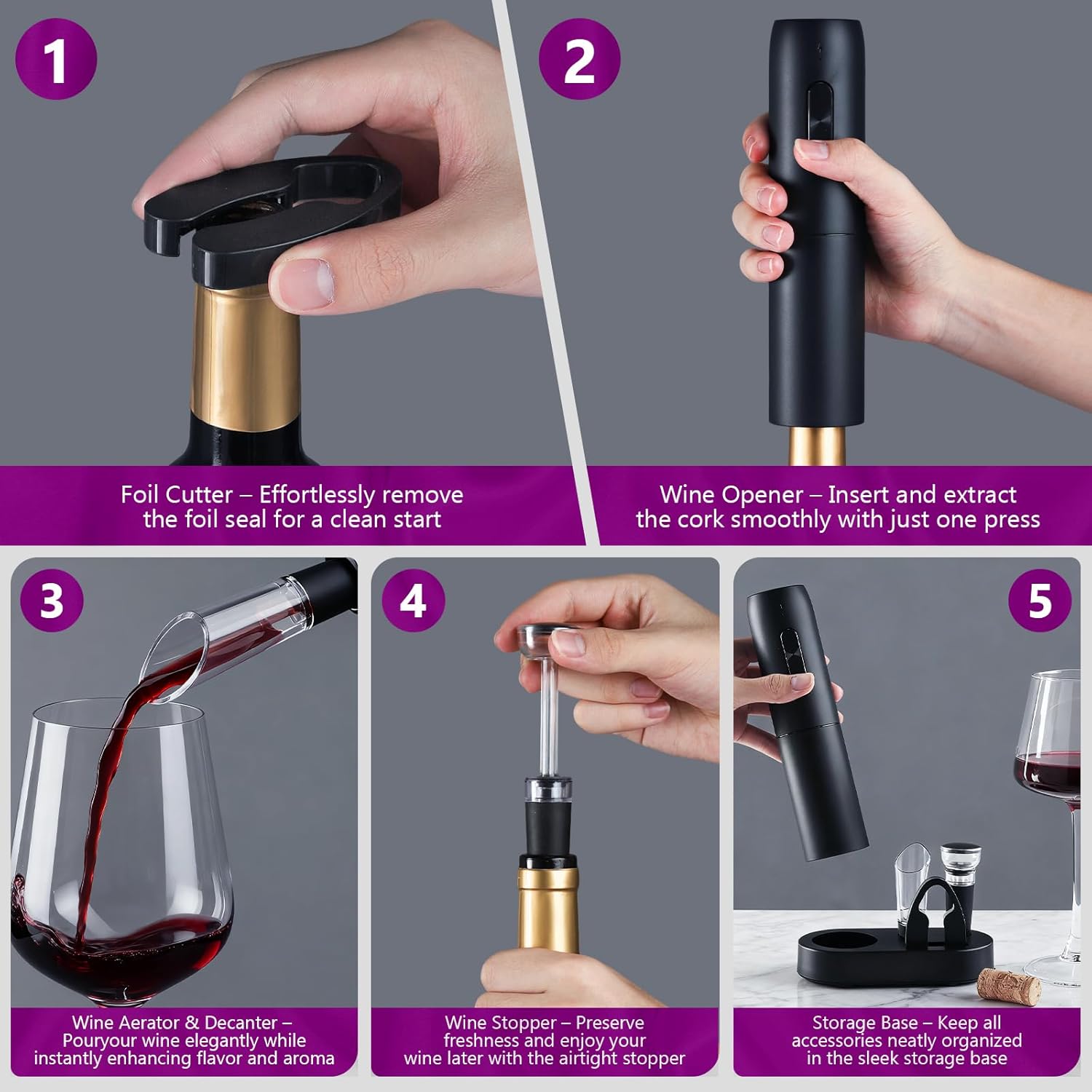 1

Foil Cutter – Effortlessly remove the foil seal for a clean start

2

Wine Opener – Insert and extract the cork smoothly with just one press

3

Wine Aerator & Decanter – Pouryour wine elegantly while instantly enhancing flavor and aroma

4

Wine Stopper – Preserve freshness and enjoy your wine later with the airtight stopper

5

Storage Base – Keep all accessories neatly organized in the sleek storage base