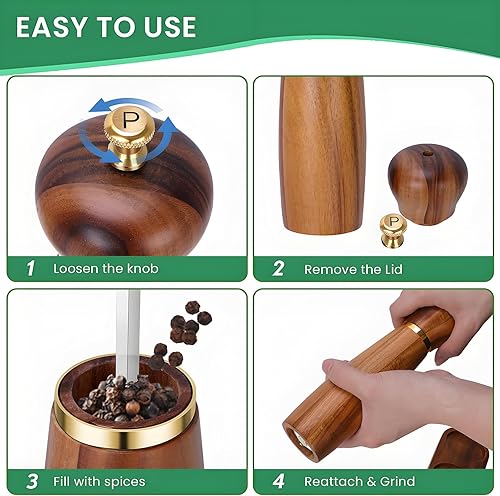 EASY TO USE

P

1 Loosen the knob

P

2 Remove the Lid

3 Fill with spices

4 Reattach & Grind