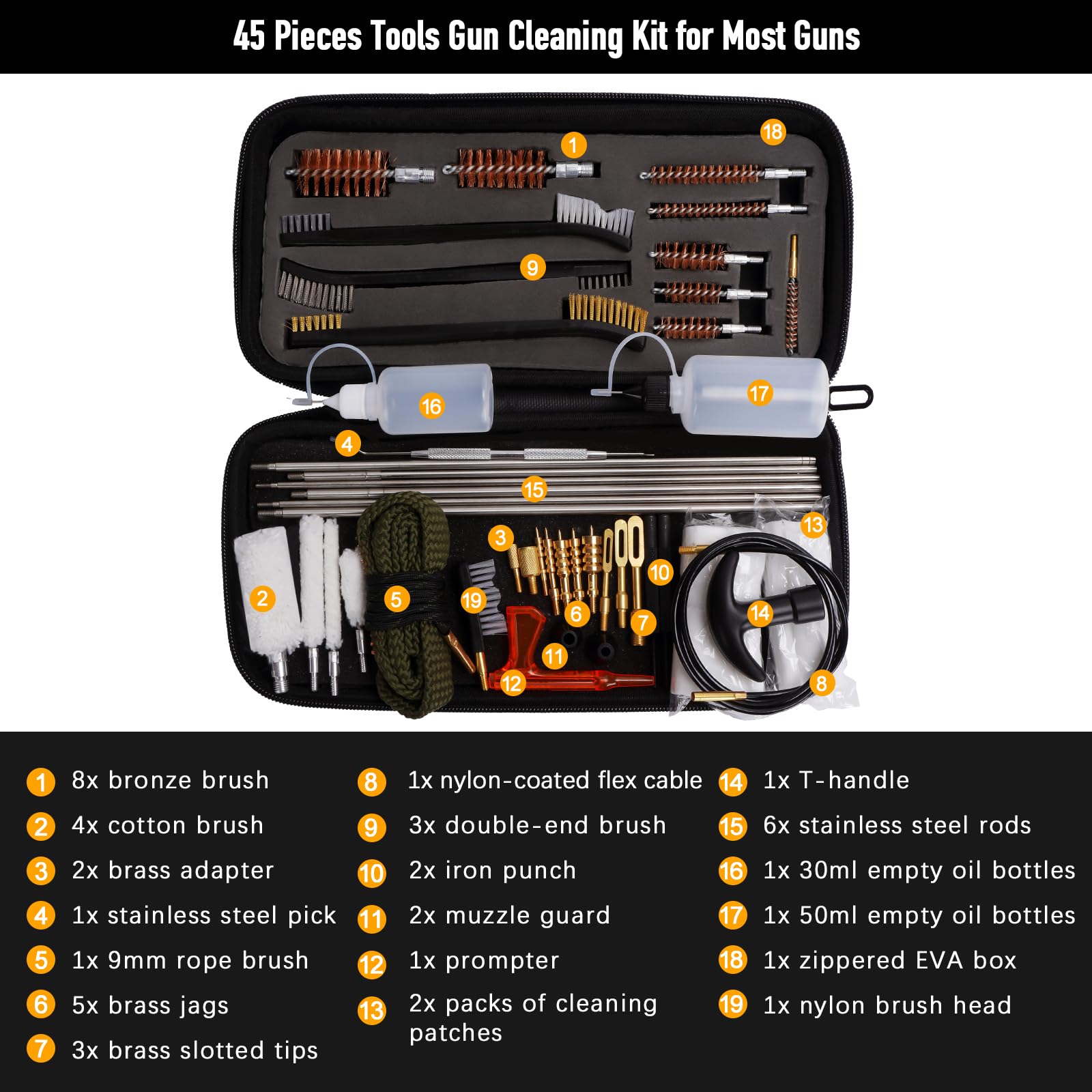 45 Pieces Tools Gun Cleaning Kit for Most Guns

1 18 9 16 17 4 15 13 3 10 2 5 19 6 7 14 11 12 8

1 8x bronze brush
2 4x cotton brush
3 2x brass adapter
4 1x stainless steel pick
5 1x 9mm rope brush
6 5x brass jags
7 3x brass slotted tips

8 1x nylon-coated flex cable
9 3x double-end brush
10 2x iron punch
11 2x muzzle guard
12 1x prompter
13 2x packs of cleaning patches

14 1x T-handle
15 6x stainless steel rods
16 1x 30ml empty oil bottles
17 1x 50ml empty oil bottles
18 1x zippered EVA box
19 1x nylon brush head