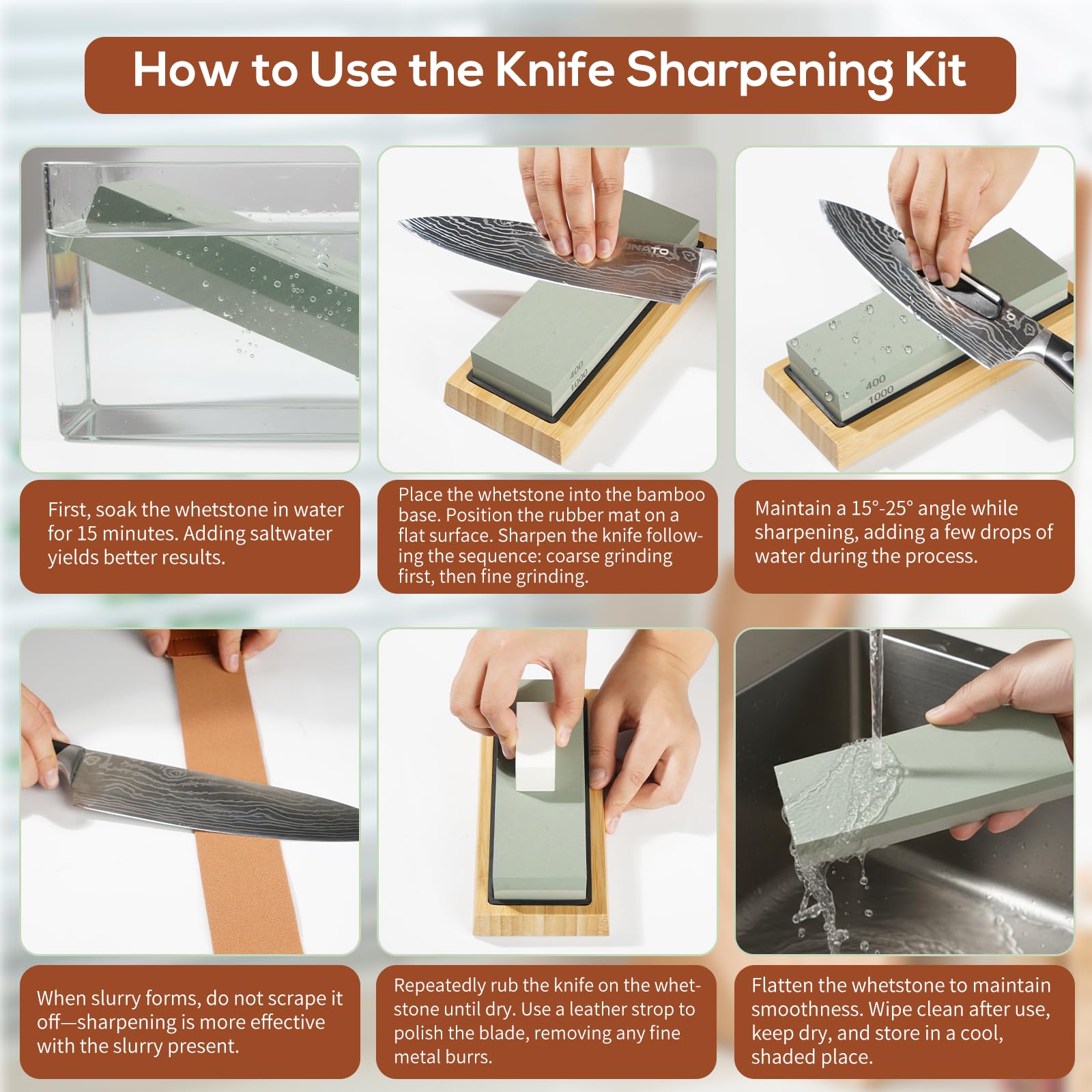 How to Use the Knife Sharpening Kit

INATO

400
1000

400
1000

First, soak the whetstone in water for 15 minutes. Adding saltwater yields better results.

Place the whetstone into the bamboo base. Position the rubber mat on a flat surface. Sharpen the knife following the sequence: coarse grinding first, then fine grinding.

Maintain a 15°-25° angle while sharpening, adding a few drops of water during the process.

When slurry forms, do not scrape it off—sharpening is more effective with the slurry present.

Repeatedly rub the knife on the whetstone until dry. Use a leather strop to polish the blade, removing any fine metal burrs.

Flatten the whetstone to maintain smoothness. Wipe clean after use, keep dry, and store in a cool, shaded place.