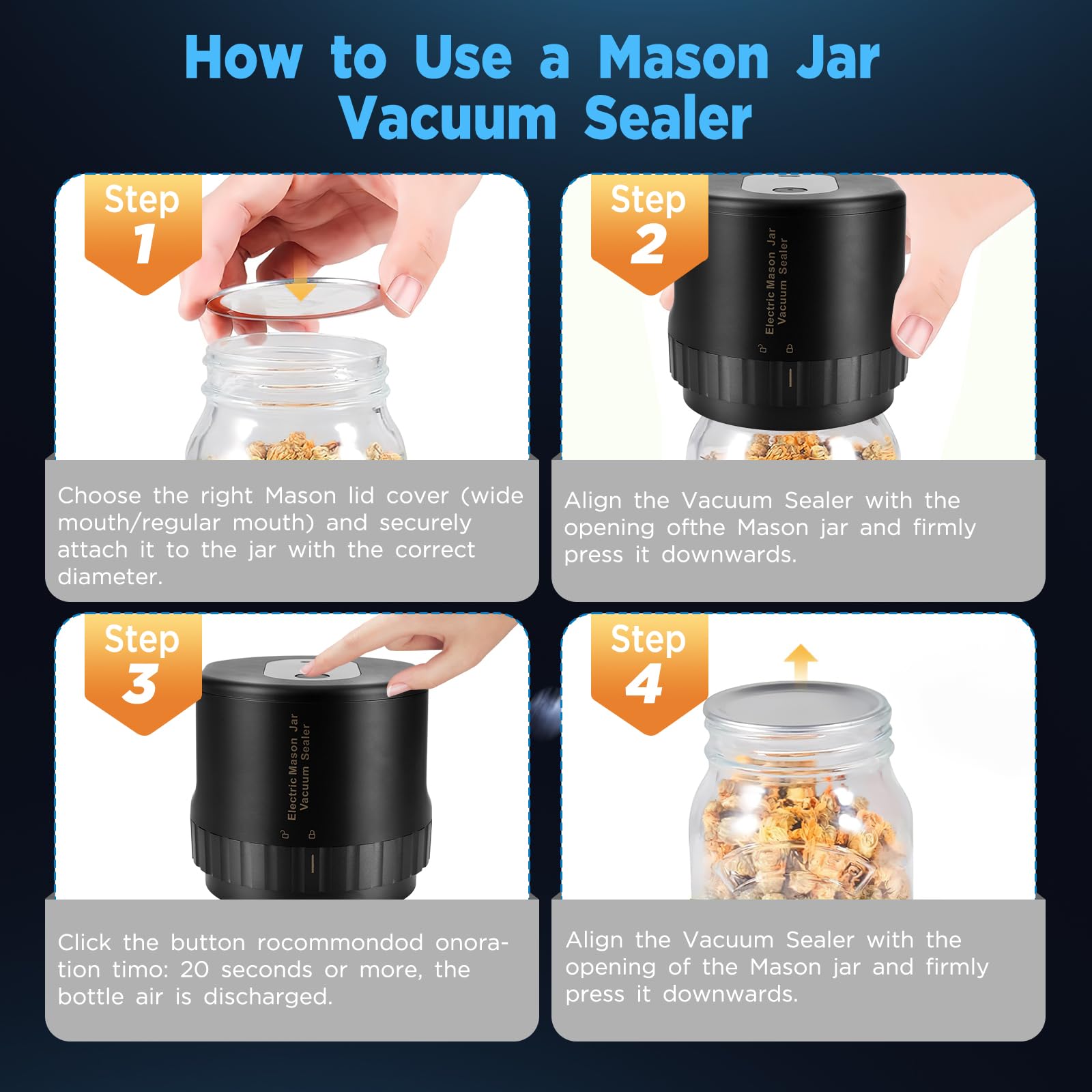 How to Use a Mason Jar Vacuum Sealer

Step 1

Choose the right Mason lid cover (wide mouth/regular mouth) and securely attach it to the jar with the correct diameter.

Step 2

Electric Mason Jar Vacuum Sealer

Align the Vacuum Sealer with the opening ofthe Mason jar and firmly press it downwards.

Step 3

Electric Mason Jar Vacuum Sealer

Click the button rocommondod onoration timo: 20 seconds or more, the bottle air is discharged.

Step 4

Align the Vacuum Sealer with the opening of the Mason jar and firmly press it downwards.