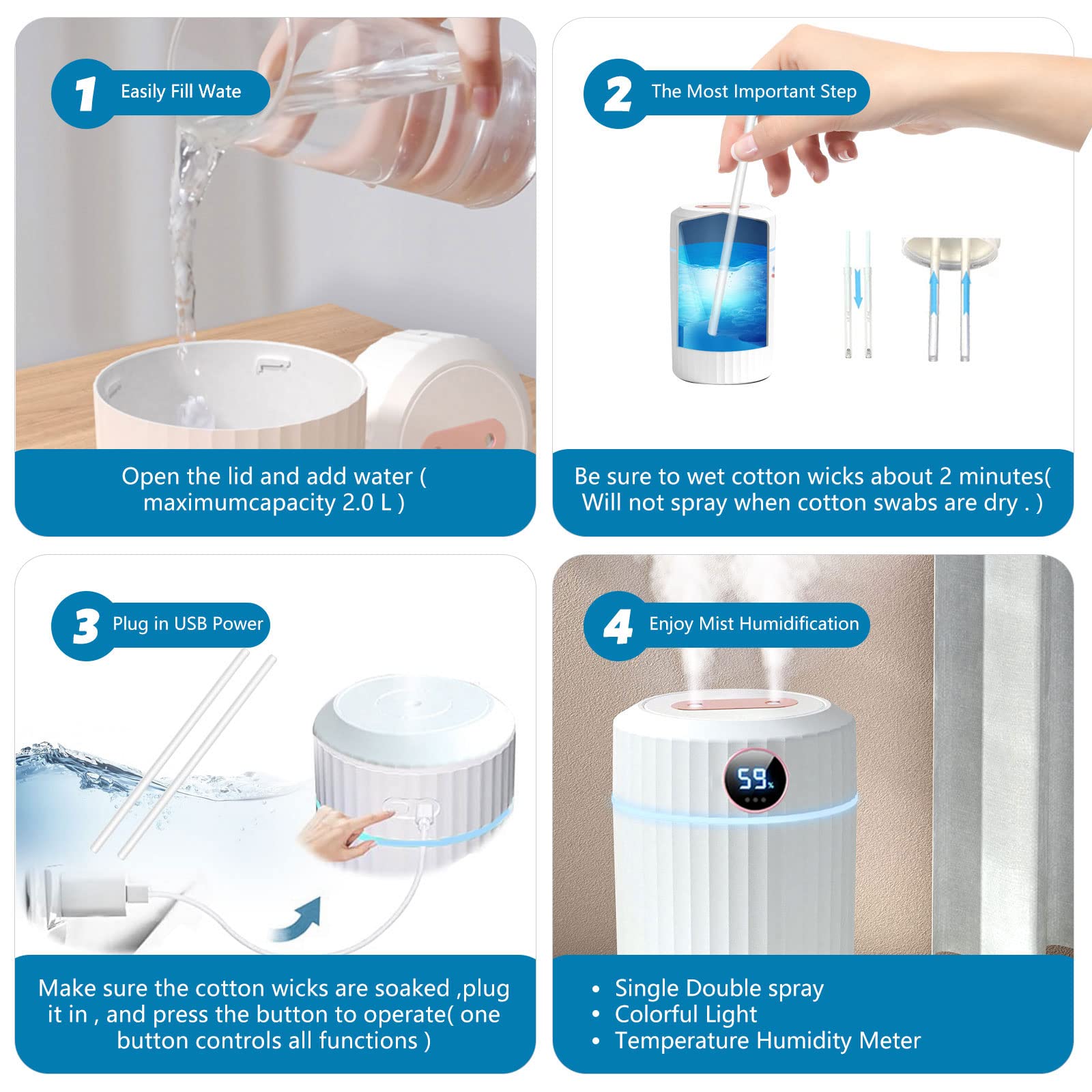 1 Easily Fill Wate

Open the lid and add water ( maximumcapacity 2.0 L )

2 The Most Important Step

Be sure to wet cotton wicks about 2 minutes( Will not spray when cotton swabs are dry . )

3 Plug in USB Power

Make sure the cotton wicks are soaked ,plug it in , and press the button to operate( one button controls all functions )

4 Enjoy Mist Humidification

59%

• Single Double spray
• Colorful Light
• Temperature Humidity Meter