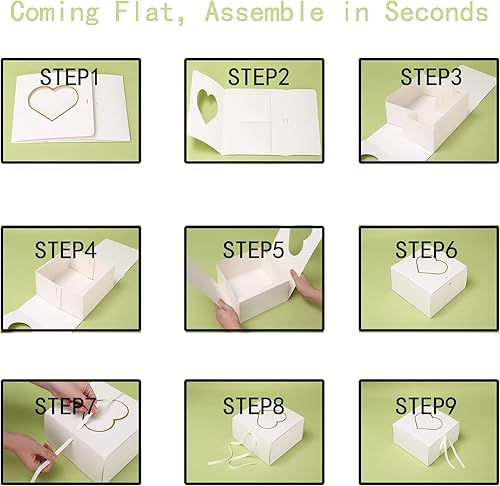 Coming Flat, Assemble in Seconds

STEP1

STEP2

STEP3

STEP4

STEP5

STEP6

STEP7

STEP8

STEP9