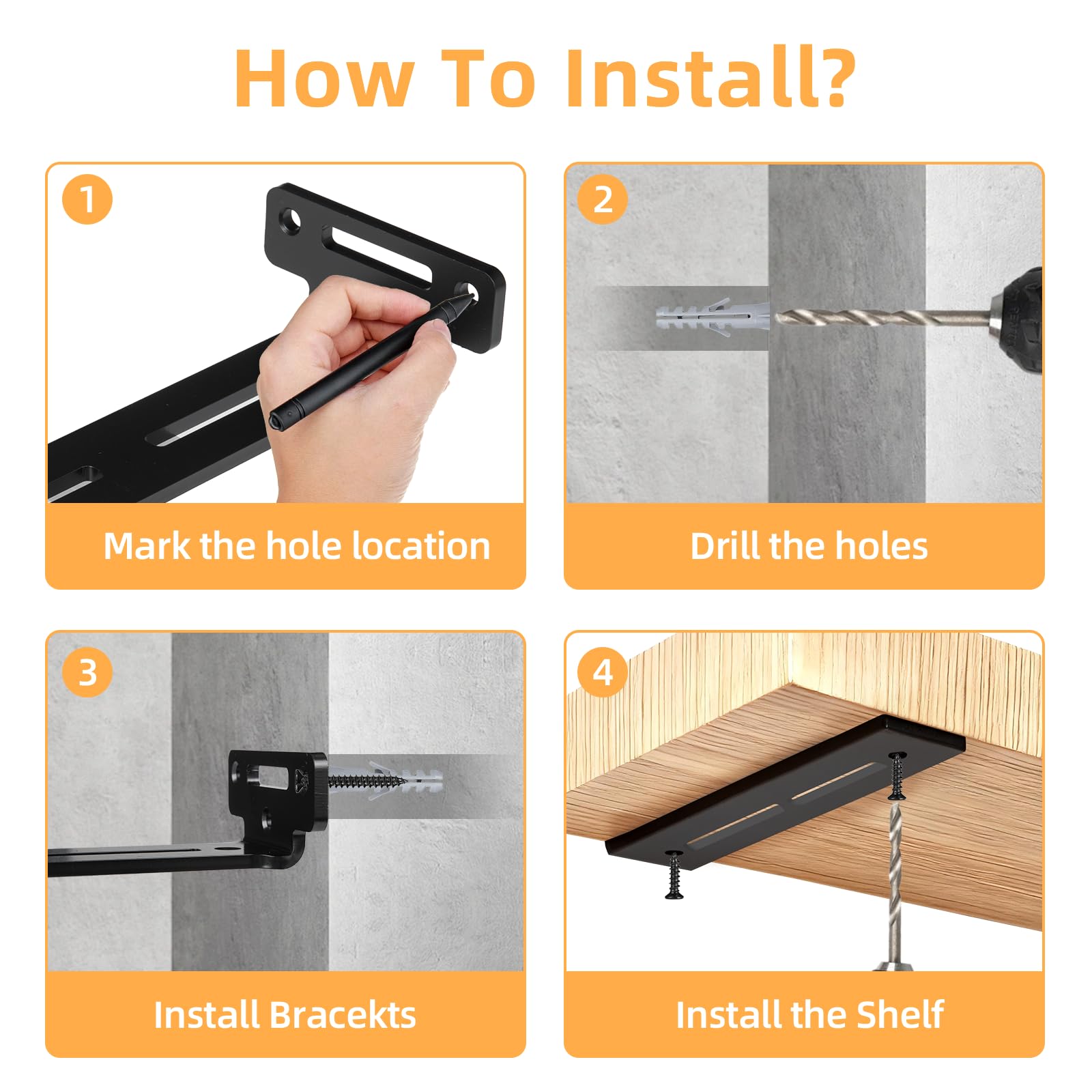 How To Install?

1

Mark the hole location

2

Drill the holes

3

Install Bracekts

4

Install the Shelf