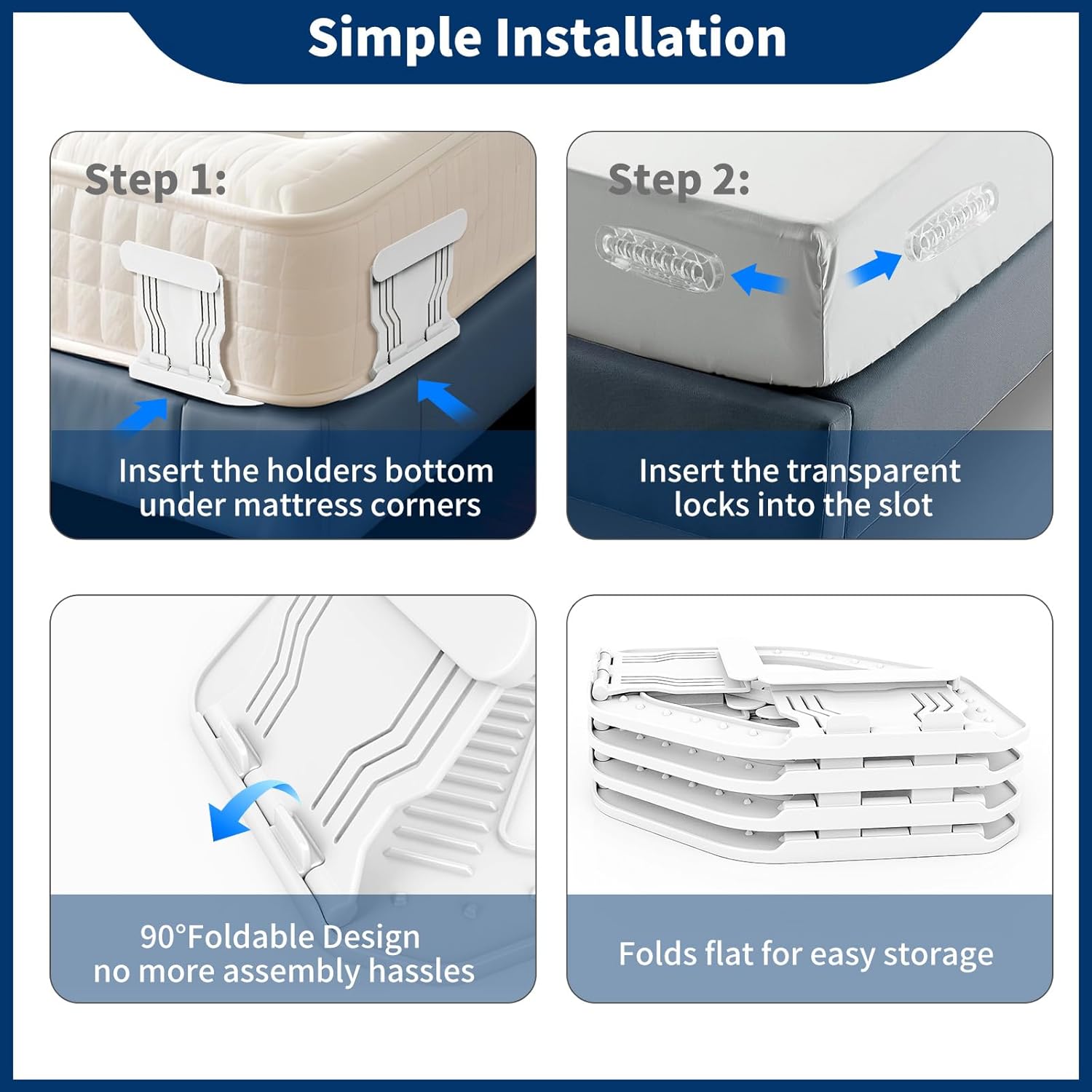 Simple Installation

Step 1:

Insert the holders bottom under mattress corners

Step 2:

Insert the transparent locks into the slot

90°Foldable Design no more assembly hassles

Folds flat for easy storage