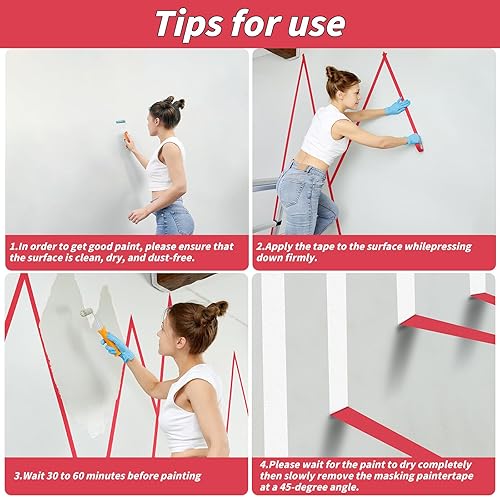 Tips for use

1.In order to get good paint, please ensure that the surface is clean, dry, and dust-free.

2.Apply the tape to the surface whilepressing down firmly.

3.Wait 30 to 60 minutes before painting

4.Please wait for the paint to dry completely then slowly remove the masking paintertape at a 45-degree angle.