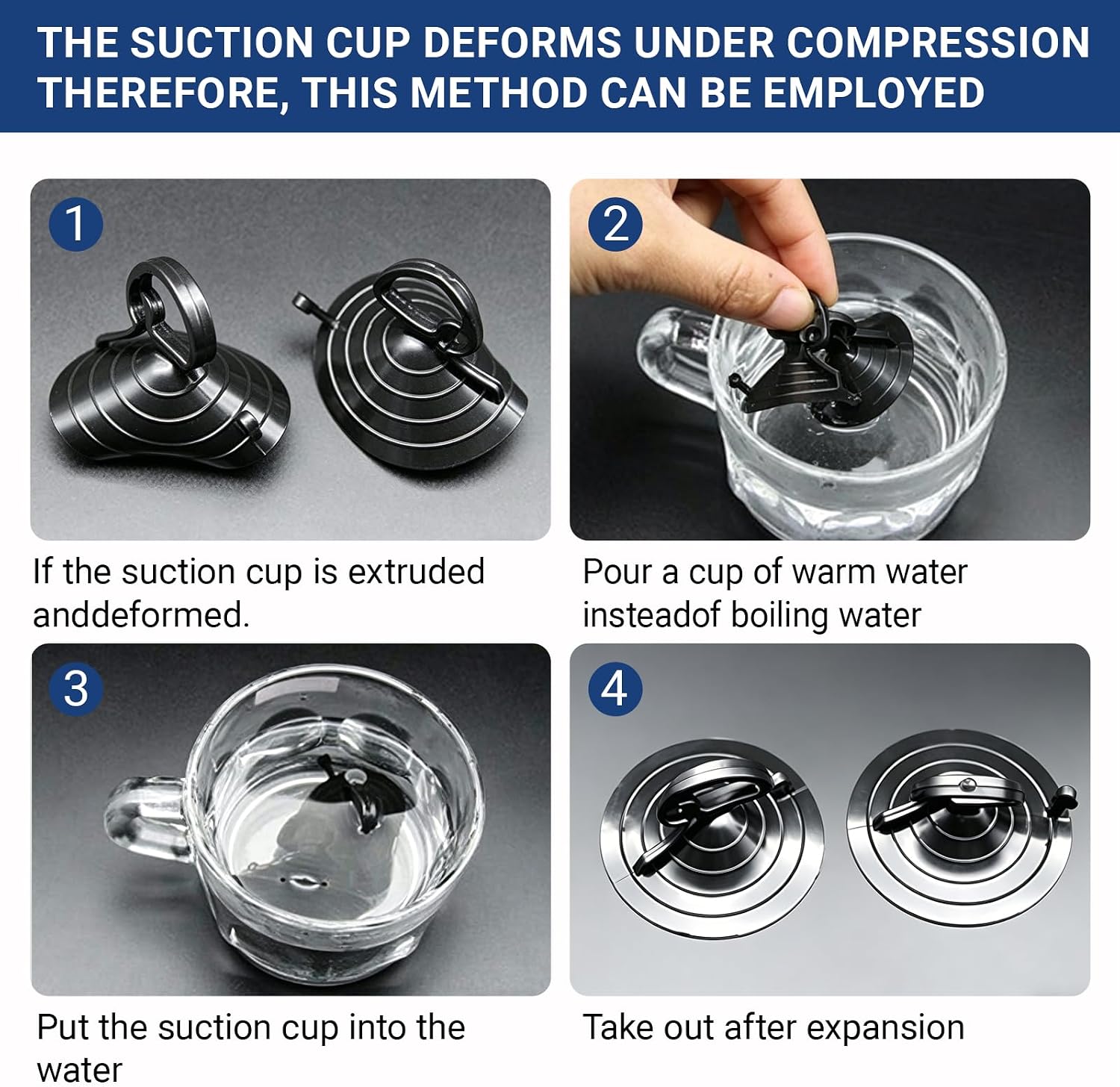 THE SUCTION CUP DEFORMS UNDER COMPRESSION THEREFORE, THIS METHOD CAN BE EMPLOYED

1

If the suction cup is extruded anddeformed.

2

Pour a cup of warm water insteadof boiling water

3

Put the suction cup into the water

4

Take out after expansion