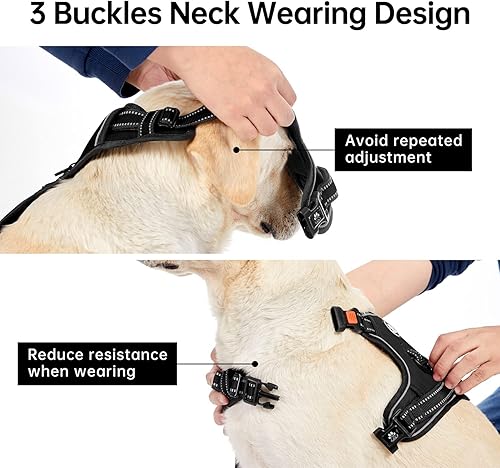 3 Buckles Neck Wearing Design

Avoid repeated adjustment

Reduce resistance when wearing