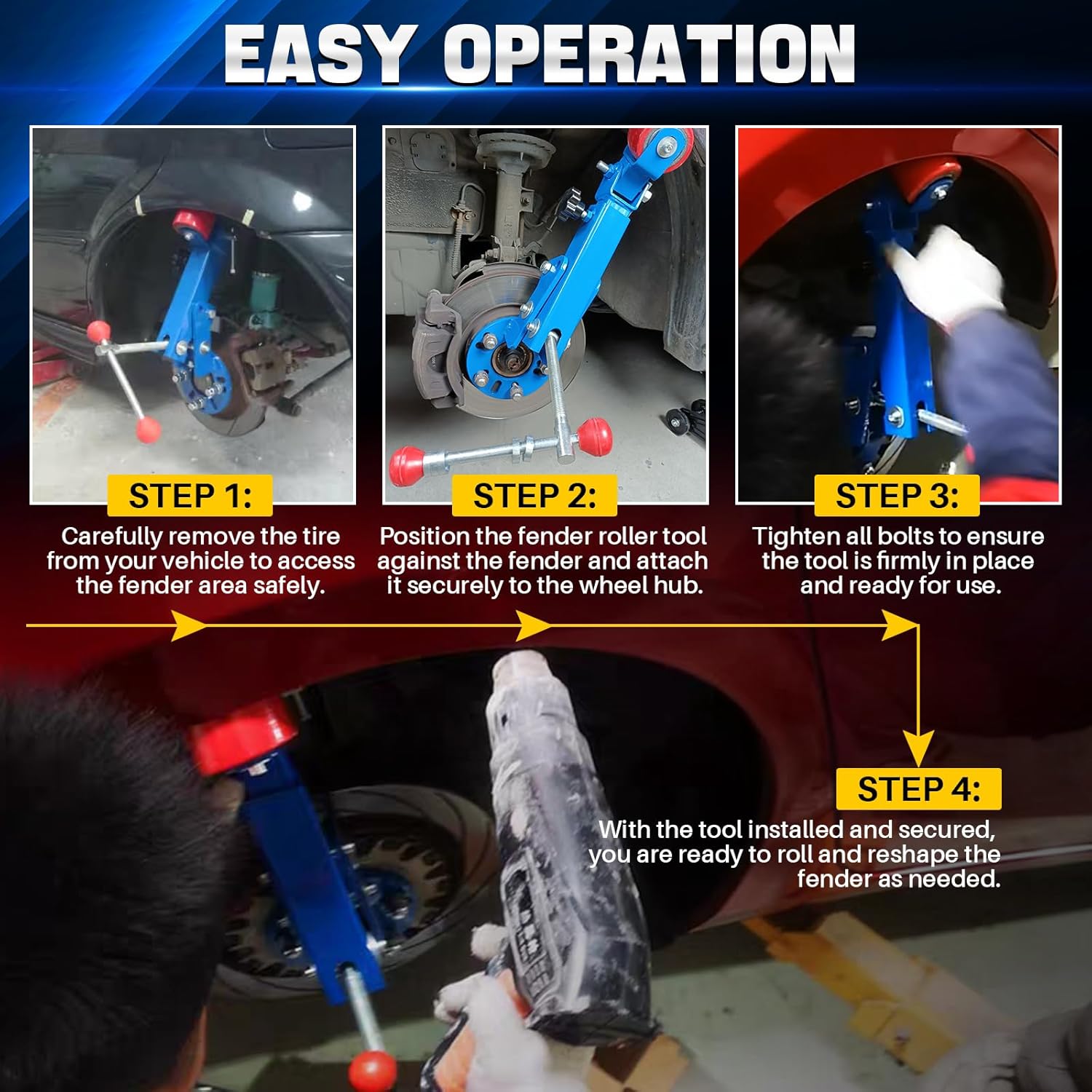 EASY OPERATION

STEP 1:
Carefully remove the tire from your vehicle to access the fender area safely.

STEP 2:
Position the fender roller tool against the fender and attach it securely to the wheel hub.

STEP 3:
Tighten all bolts to ensure the tool is firmly in place and ready for use.

STEP 4:
With the tool installed and secured, you are ready to roll and reshape the fender as needed.