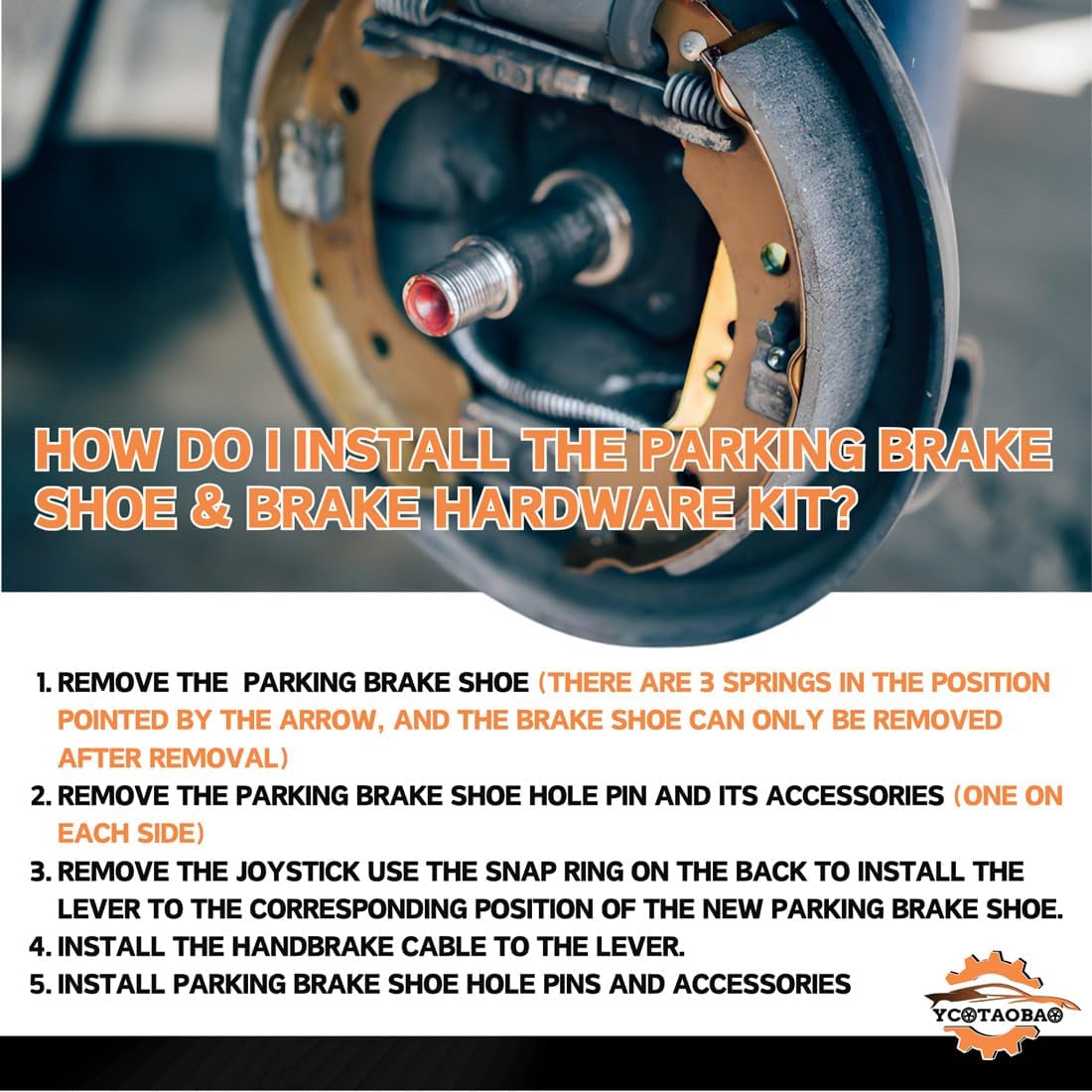 HOW DO I INSTALL THE PARKING BRAKE SHOE & BRAKE HARDWARE KIT?

1. REMOVE THE PARKING BRAKE SHOE (THERE ARE 3 SPRINGS IN THE POSITION POINTED BY THE ARROW, AND THE BRAKE SHOE CAN ONLY BE REMOVED AFTER REMOVAL)
2. REMOVE THE PARKING BRAKE SHOE HOLE PIN AND ITS ACCESSORIES (ONE ON EACH SIDE)
3. REMOVE THE JOYSTICK USE THE SNAP RING ON THE BACK TO INSTALL THE LEVER TO THE CORRESPONDING POSITION OF THE NEW PARKING BRAKE SHOE.
4. INSTALL THE HANDBRAKE CABLE TO THE LEVER.
5. INSTALL PARKING BRAKE SHOE HOLE PINS AND ACCESSORIES

YCOTAOBAO