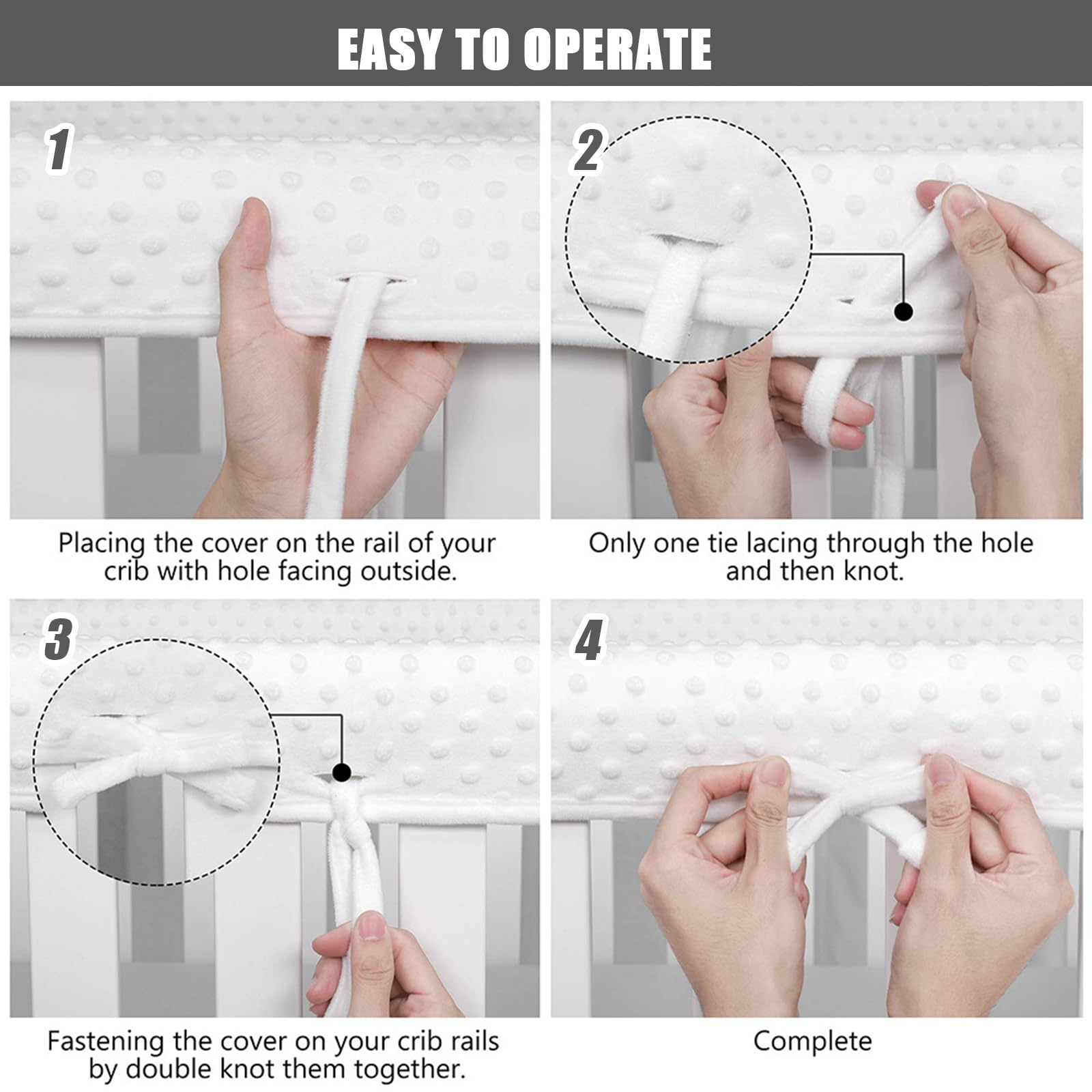 EASY TO OPERATE

1

Placing the cover on the rail of your crib with hole facing outside.

2

Only one tie lacing through the hole and then knot.

3

Fastening the cover on your crib rails by double knot them together.

4

Complete