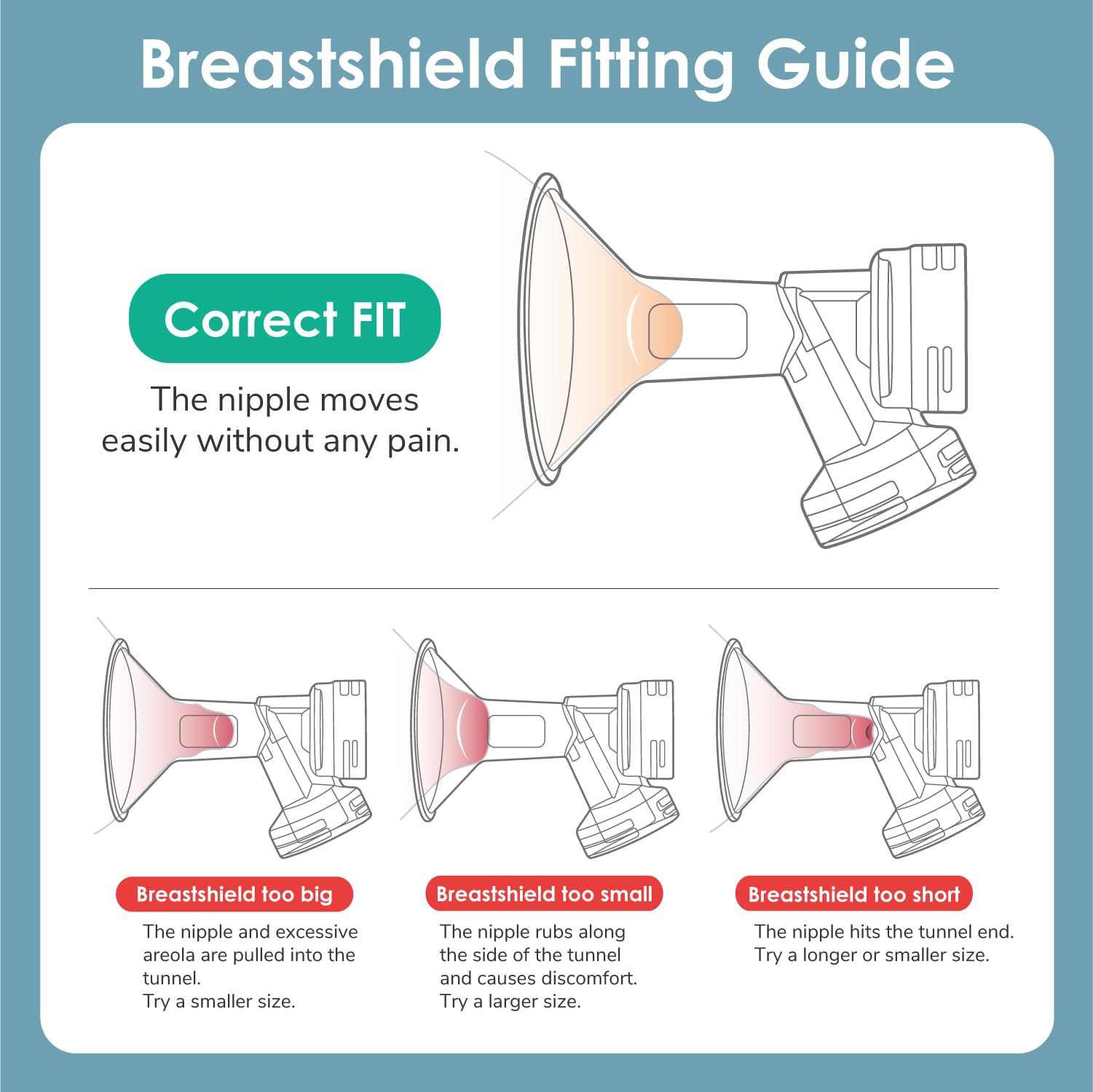 Breastshield Fitting Guide

Correct FIT

The nipple moves easily without any pain.

Breastshield too big

The nipple and excessive areola are pulled into the tunnel.
Try a smaller size.

Breastshield too small

The nipple rubs along the side of the tunnel and causes discomfort.
Try a larger size.

Breastshield too short

The nipple hits the tunnel end.
Try a longer or smaller size.