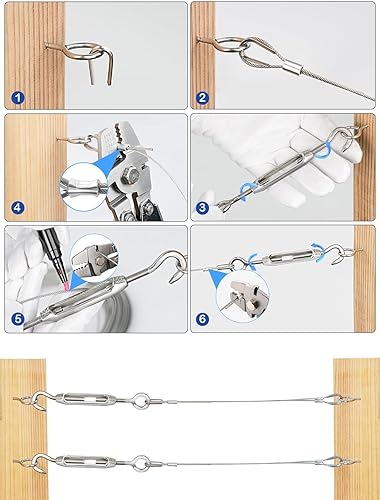 1

2

4

3

5

6