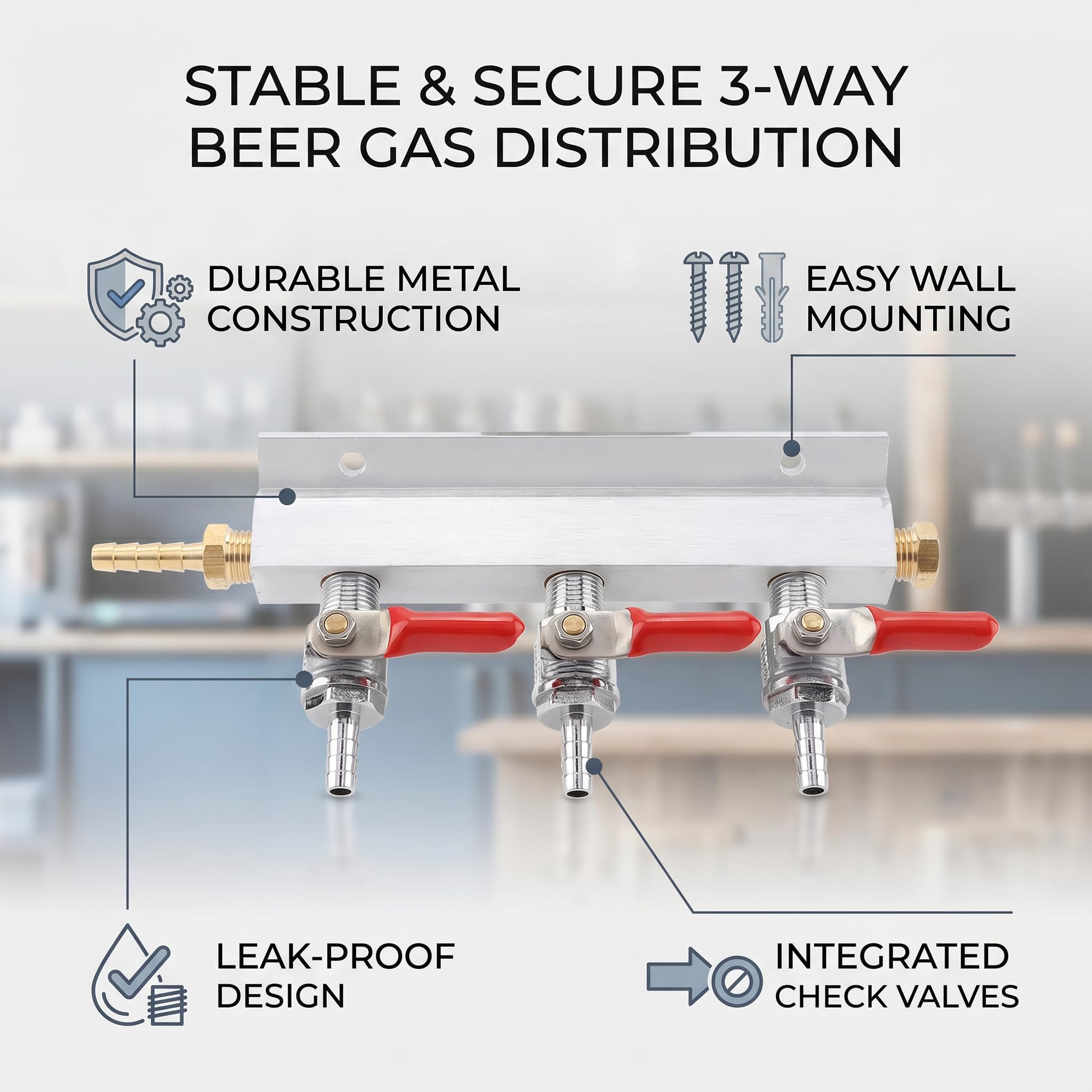 STABLE & SECURE 3-WAY BEER GAS DISTRIBUTION

DURABLE METAL CONSTRUCTION

EASY WALL MOUNTING

LEAK-PROOF DESIGN

INTEGRATED CHECK VALVES