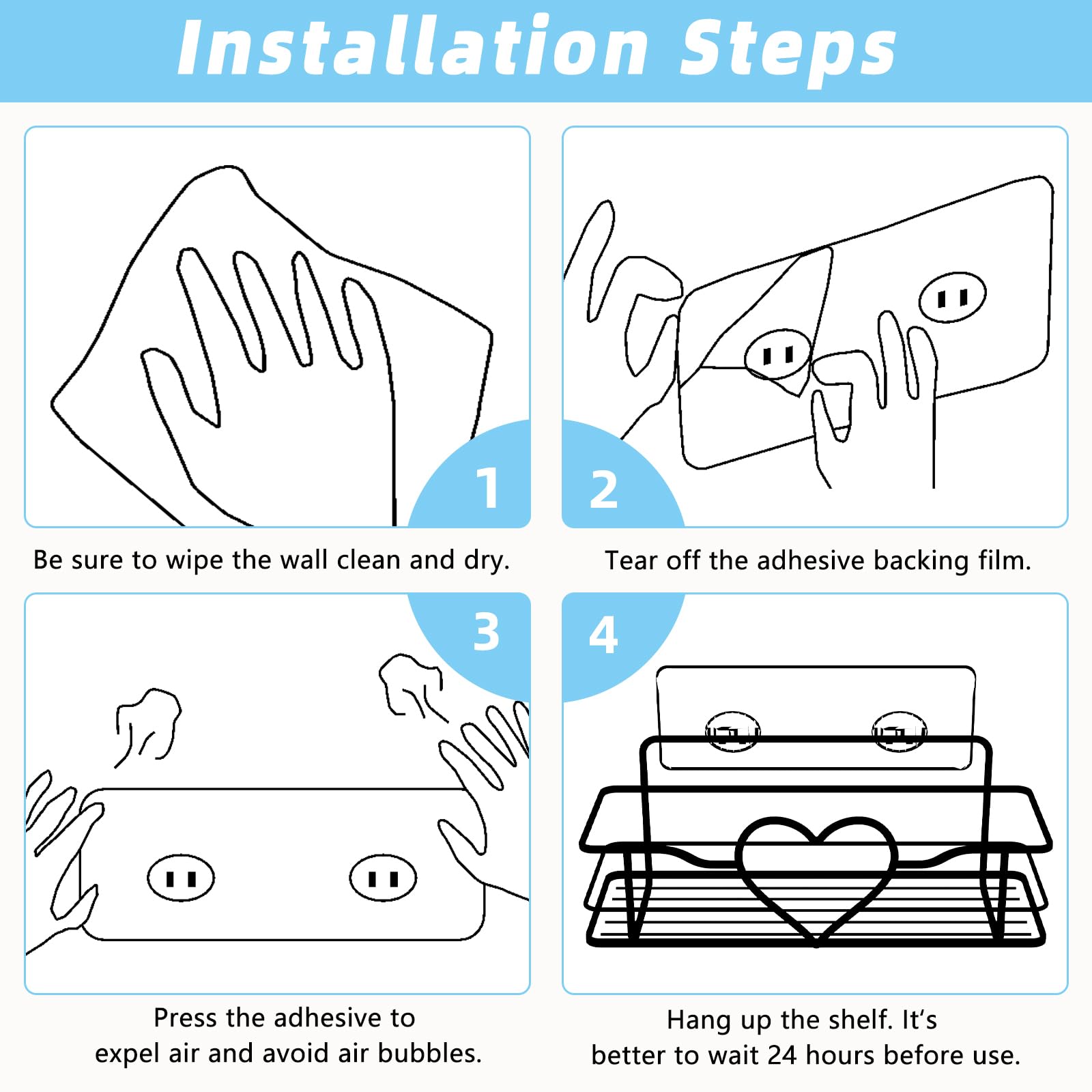 Installation Steps

1

Be sure to wipe the wall clean and dry.

2

Tear off the adhesive backing film.

3

Press the adhesive to expel air and avoid air bubbles.

4

Hang up the shelf. It's better to wait 24 hours before use.