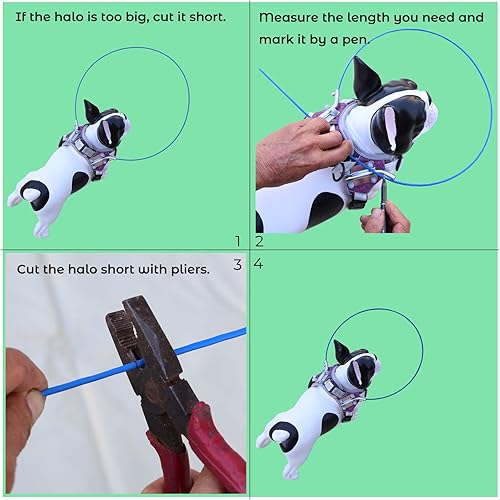 If the halo is too big, cut it short.

1

Measure the length you need and mark it by a pen.

2

Cut the halo short with pliers.

3

4