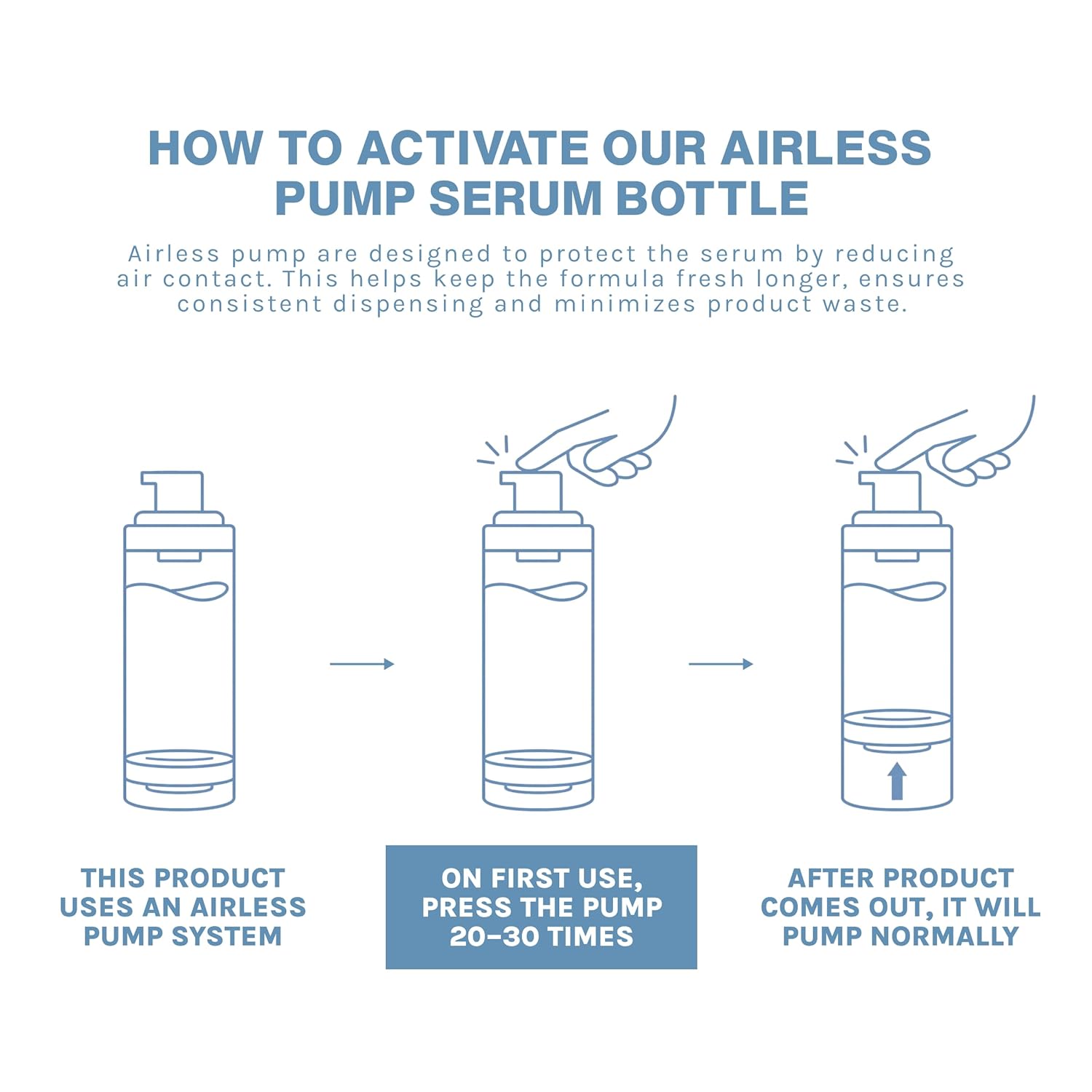 HOW TO ACTIVATE OUR AIRLESS PUMP SERUM BOTTLE

Airless pump are designed to protect the serum by reducing air contact. This helps keep the formula fresh longer, ensures consistent dispensing and minimizes product waste.

THIS PRODUCT USES AN AIRLESS PUMP SYSTEM

ON FIRST USE, PRESS THE PUMP 20–30 TIMES

AFTER PRODUCT COMES OUT, IT WILL PUMP NORMALLY