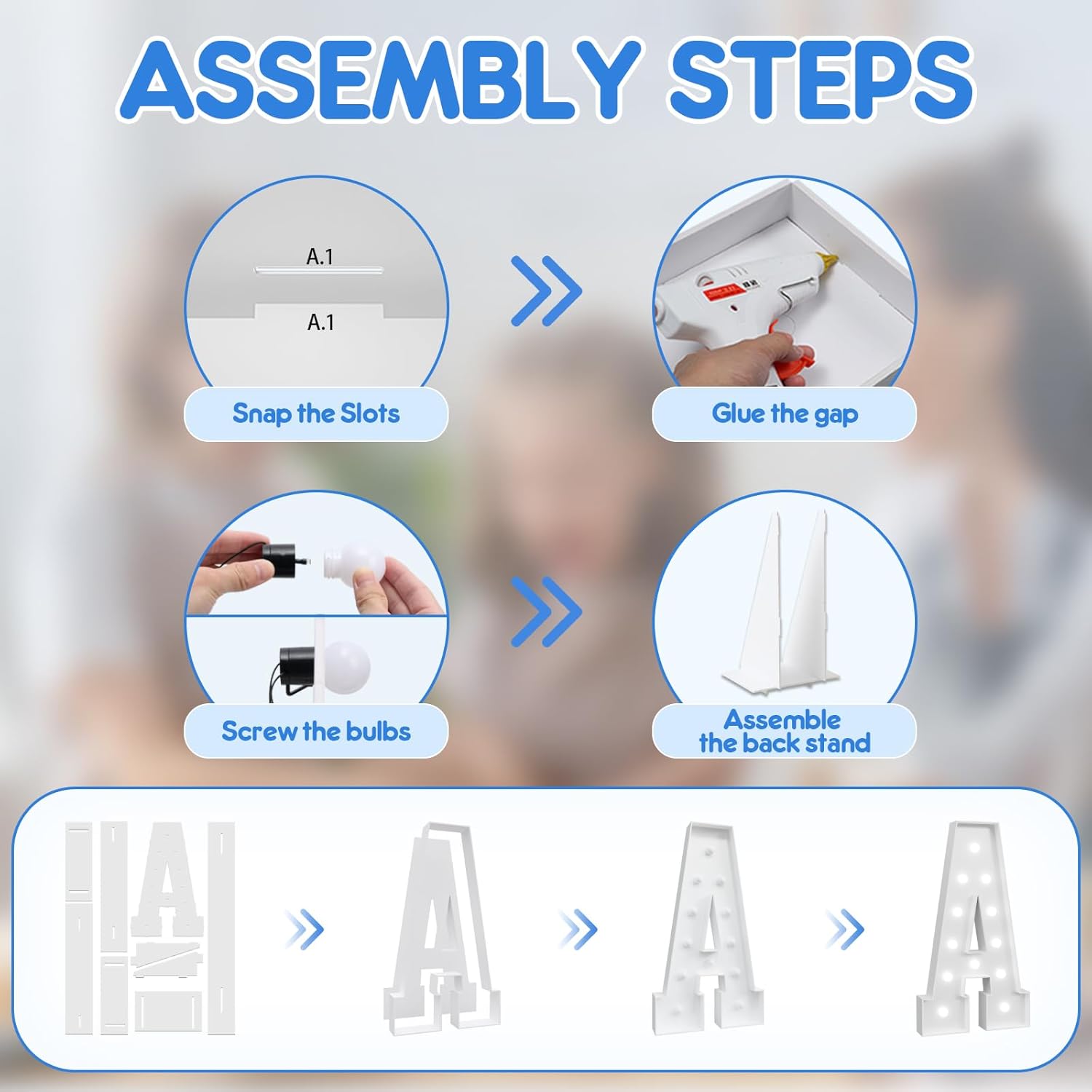 ASSEMBLY STEPS

A.1

A.1

Snap the Slots

Glue the gap

Screw the bulbs

Assemble the back stand