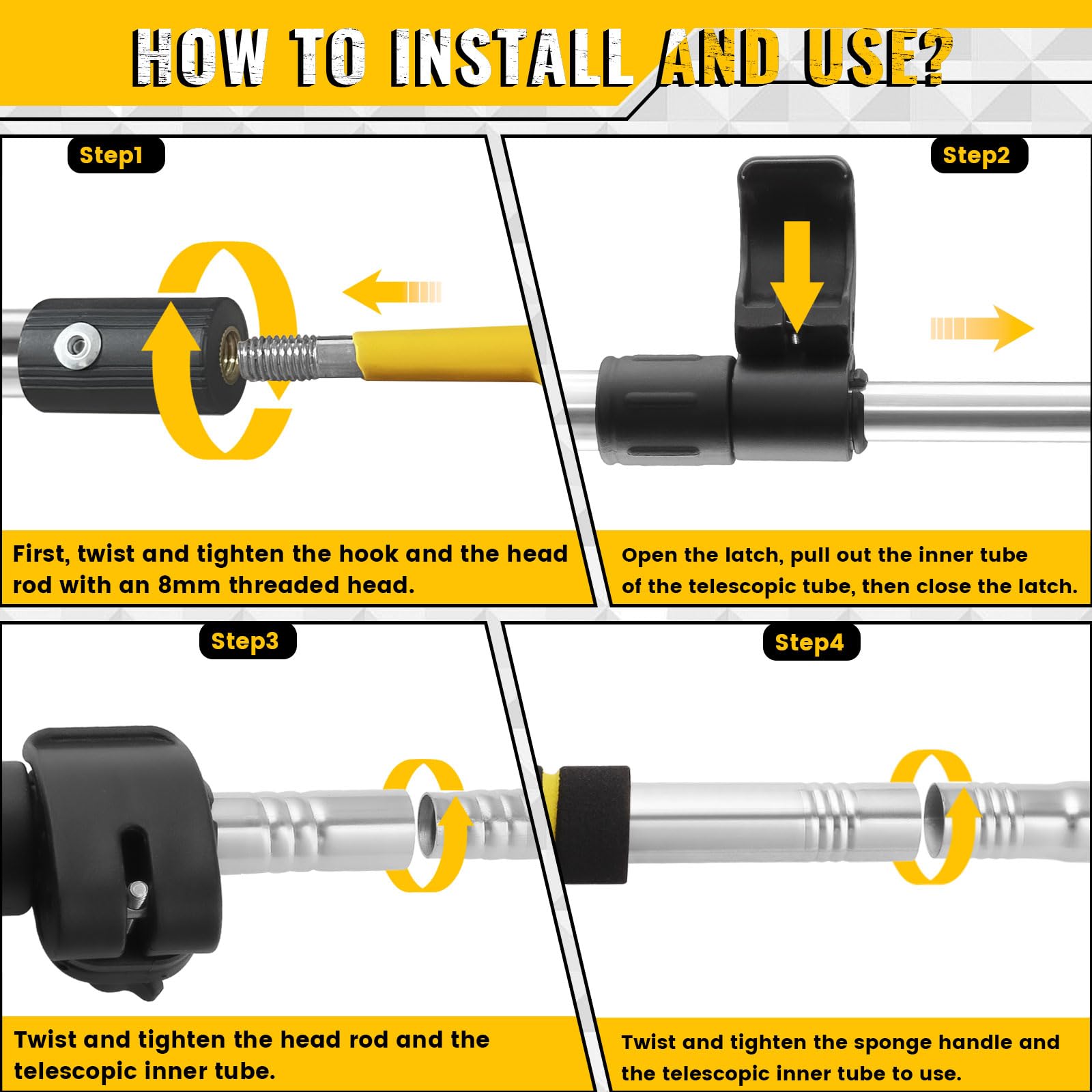 HOW TO INSTALL AND USE?

Step1

First, twist and tighten the hook and the head rod with an 8mm threaded head.

Step2

Open the latch, pull out the inner tube of the telescopic tube, then close the latch.

Step3

Twist and tighten the head rod and the telescopic inner tube.

Step4

Twist and tighten the sponge handle and the telescopic inner tube to use.