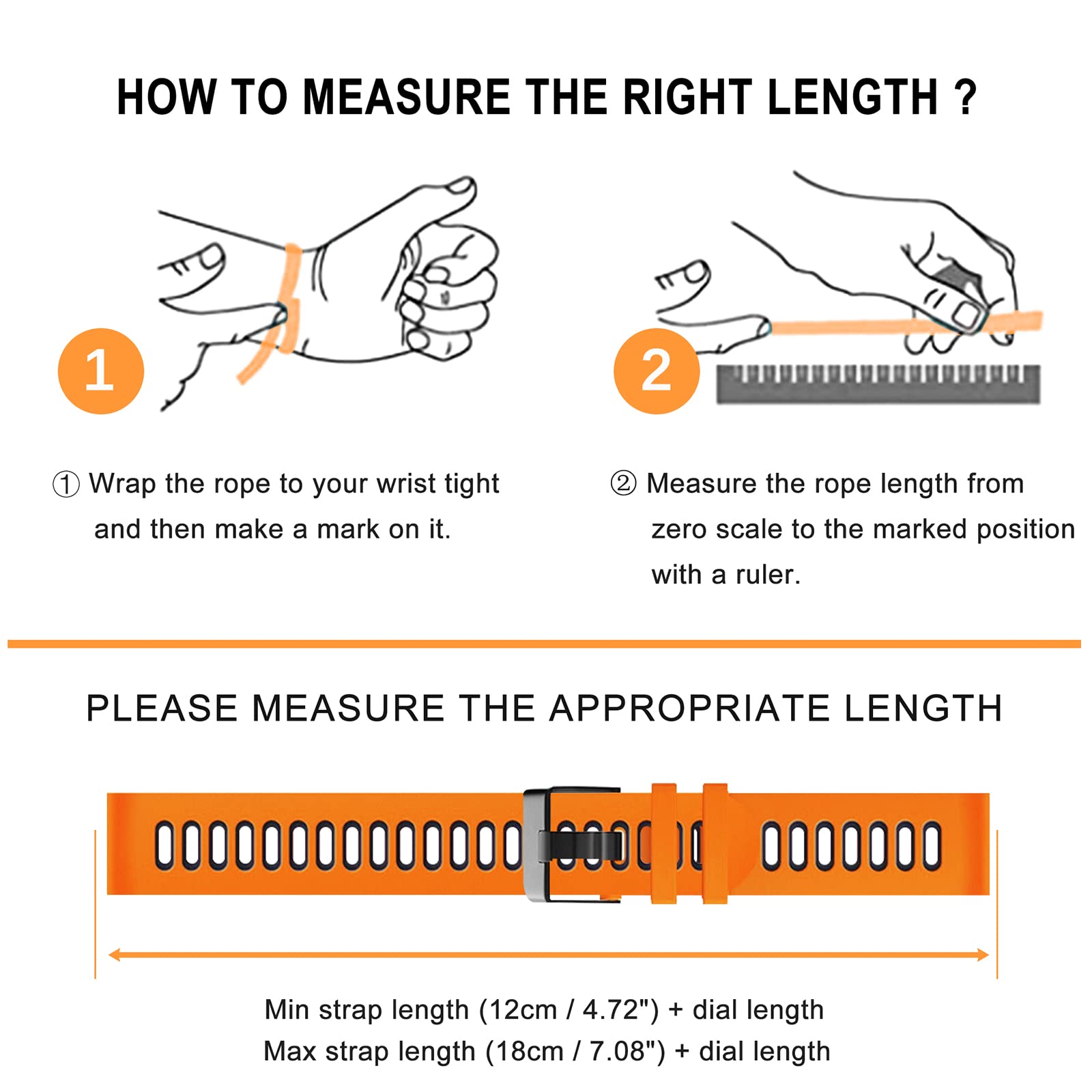 HOW TO MEASURE THE RIGHT LENGTH ?

1

2

① Wrap the rope to your wrist tight and then make a mark on it.

② Measure the rope length from zero scale to the marked position with a ruler.

PLEASE MEASURE THE APPROPRIATE LENGTH

Min strap length (12cm / 4.72") + dial length
Max strap length (18cm / 7.08") + dial length