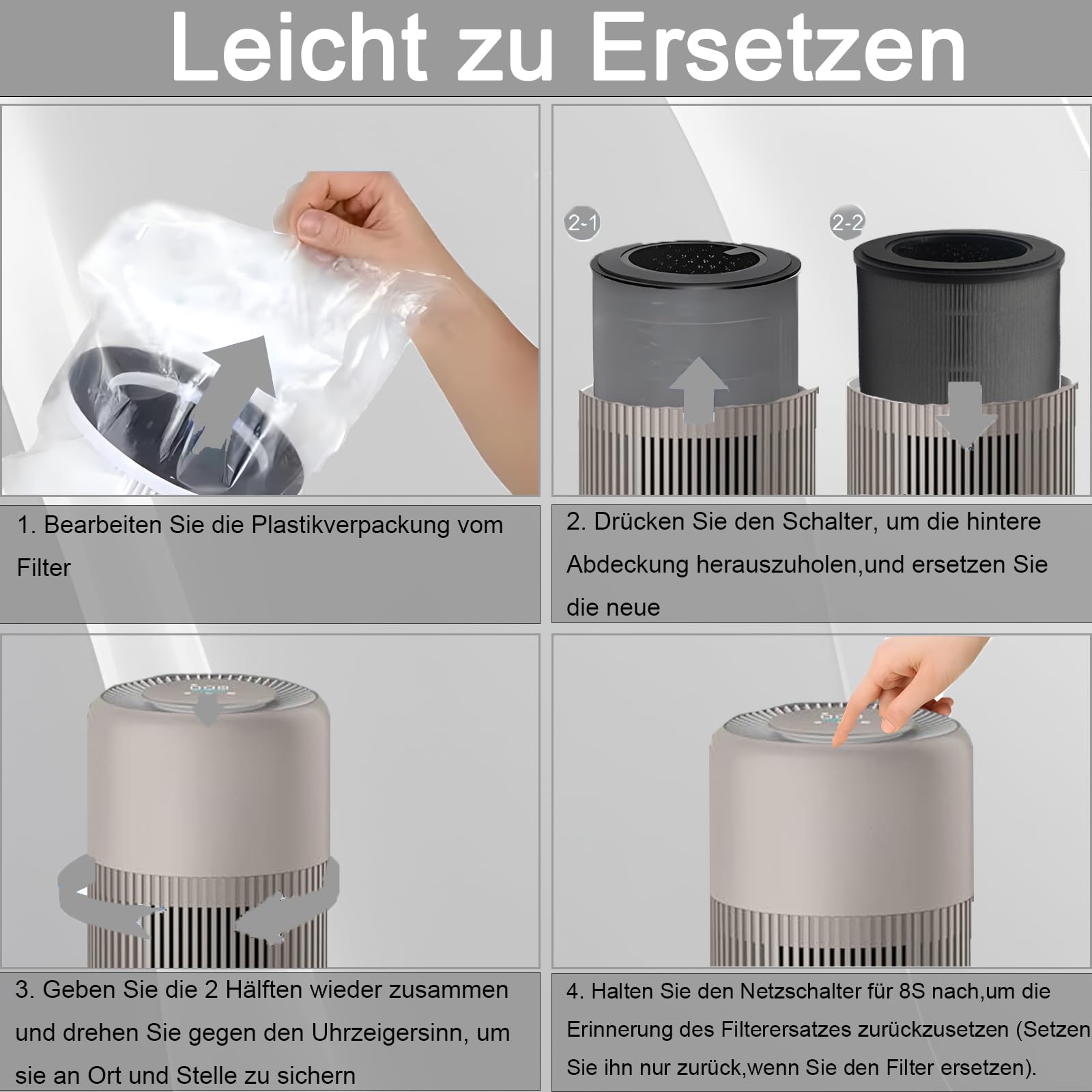 Leicht zu Ersetzen

2-1

2-2

1. Bearbeiten Sie die Plastikverpackung vom Filter

2. Drücken Sie den Schalter, um die hintere Abdeckung herauszuholen,und ersetzen Sie die neue

3. Geben Sie die 2 Hälften wieder zusammen und drehen Sie gegen den Uhrzeigersinn, um sie an Ort und Stelle zu sichern

4. Halten Sie den Netzschalter für 8S nach,um die Erinnerung des Filterersatzes zurückzusetzen (Setzen Sie ihn nur zurück,wenn Sie den Filter ersetzen).