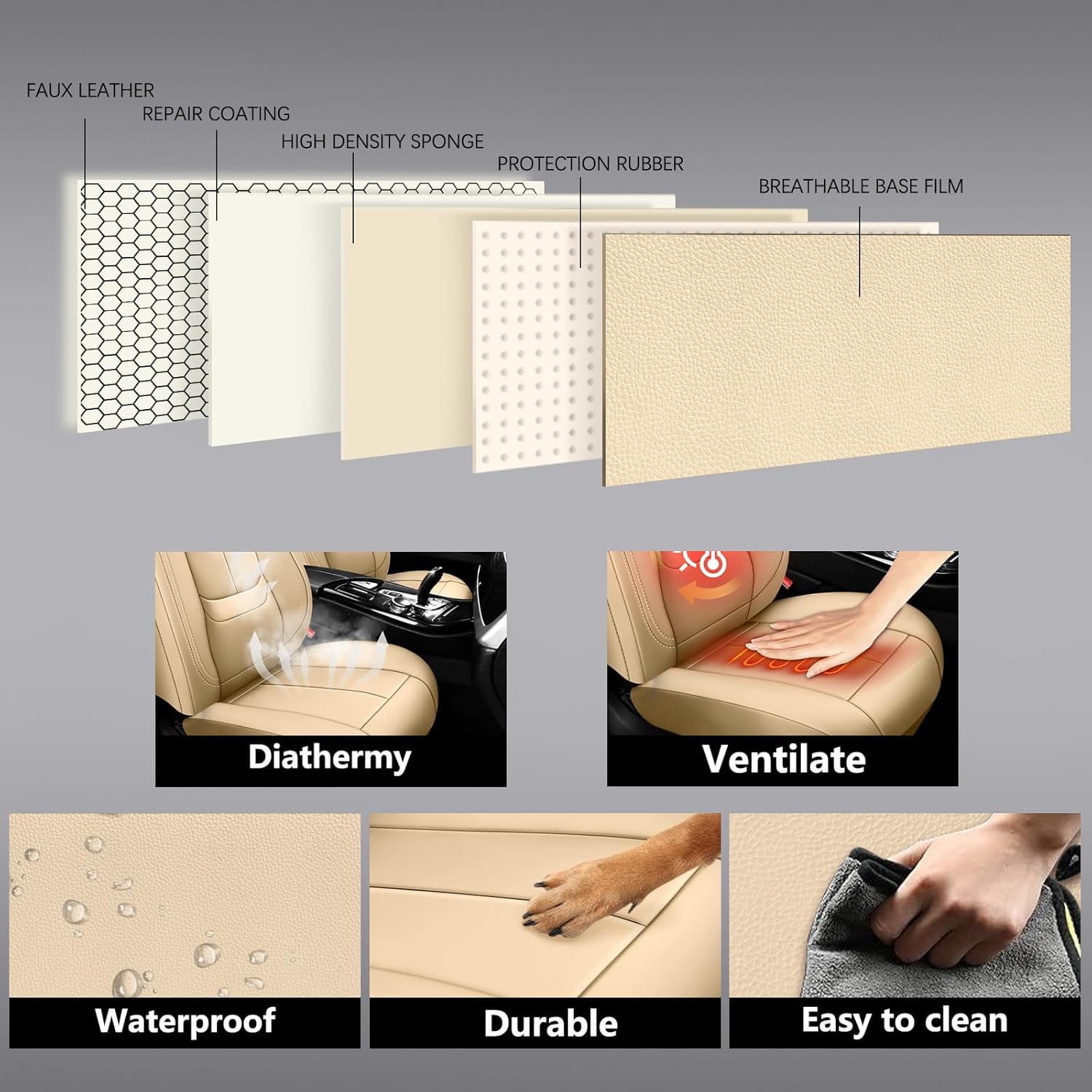 FAUX LEATHER
REPAIR COATING
HIGH DENSITY SPONGE
PROTECTION RUBBER
BREATHABLE BASE FILM

Diathermy

Ventilate

Waterproof

Durable

Easy to clean