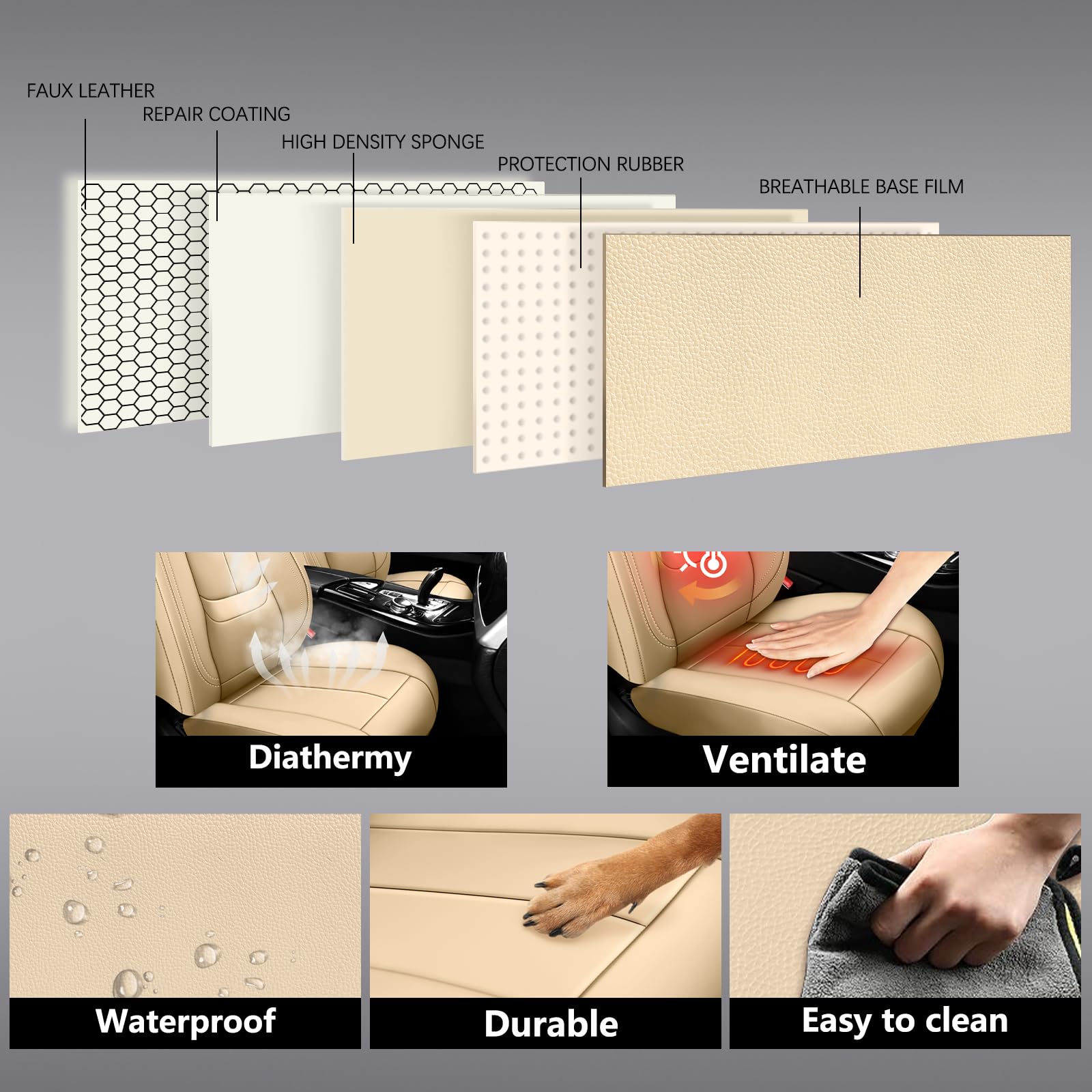 FAUX LEATHER

REPAIR COATING

HIGH DENSITY SPONGE

PROTECTION RUBBER

BREATHABLE BASE FILM

Diathermy

Ventilate

Waterproof

Durable

Easy to clean