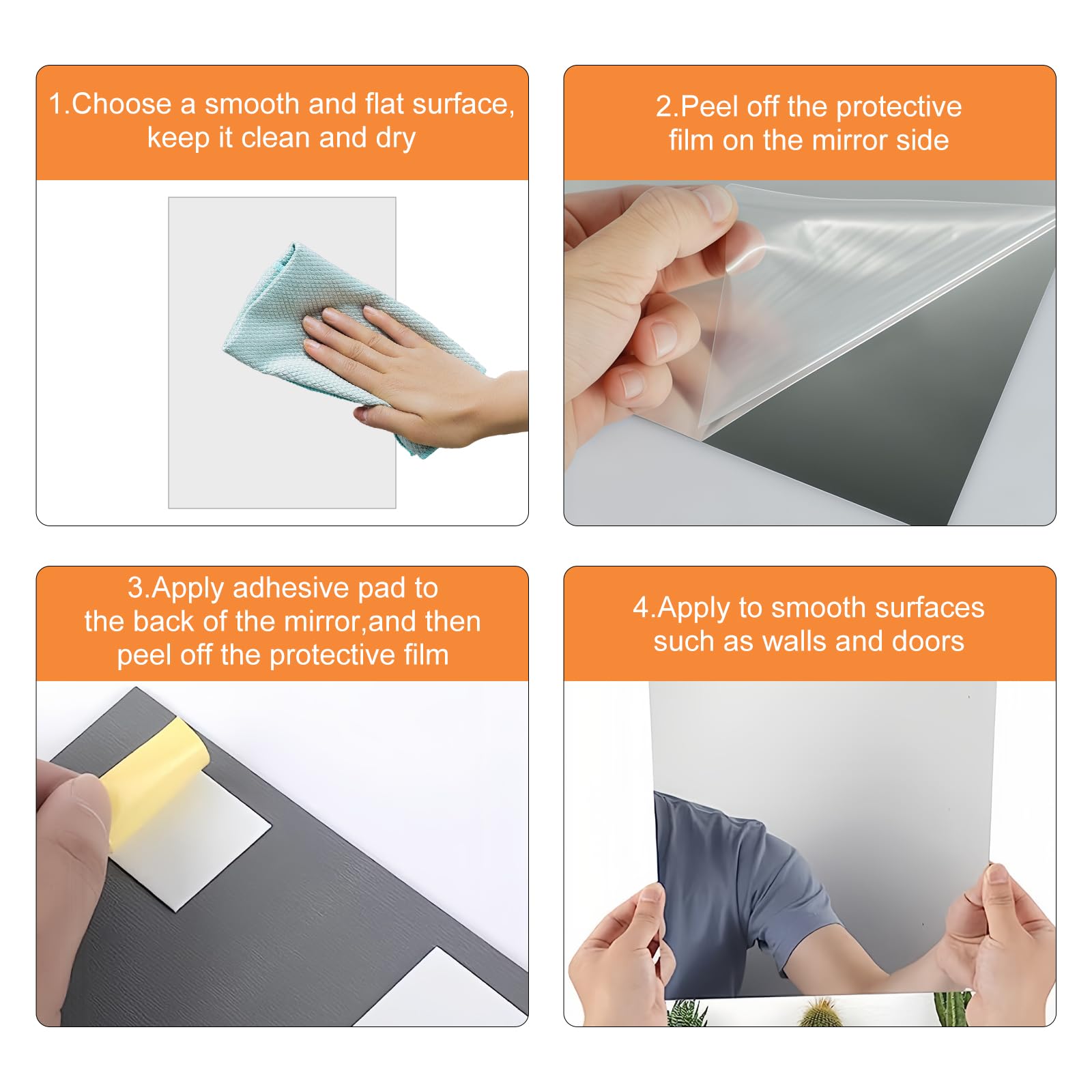 1.Choose a smooth and flat surface, keep it clean and dry

2.Peel off the protective film on the mirror side

3.Apply adhesive pad to the back of the mirror,and then peel off the protective film

4.Apply to smooth surfaces such as walls and doors