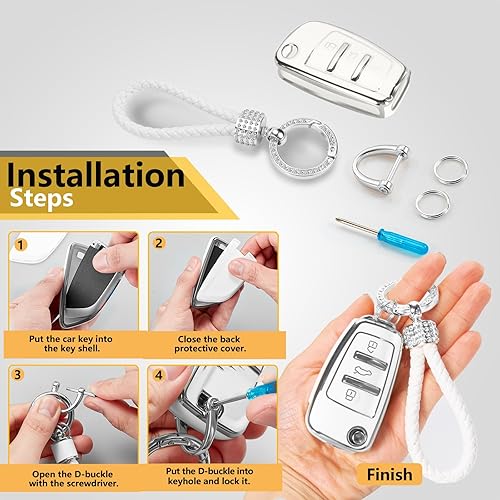 Installation
Steps

1
Put the car key into the key shell.

2
Close the back protective cover.

3
Open the D-buckle with the screwdriver.

4
Put the D-buckle into keyhole and lock it.

Finish