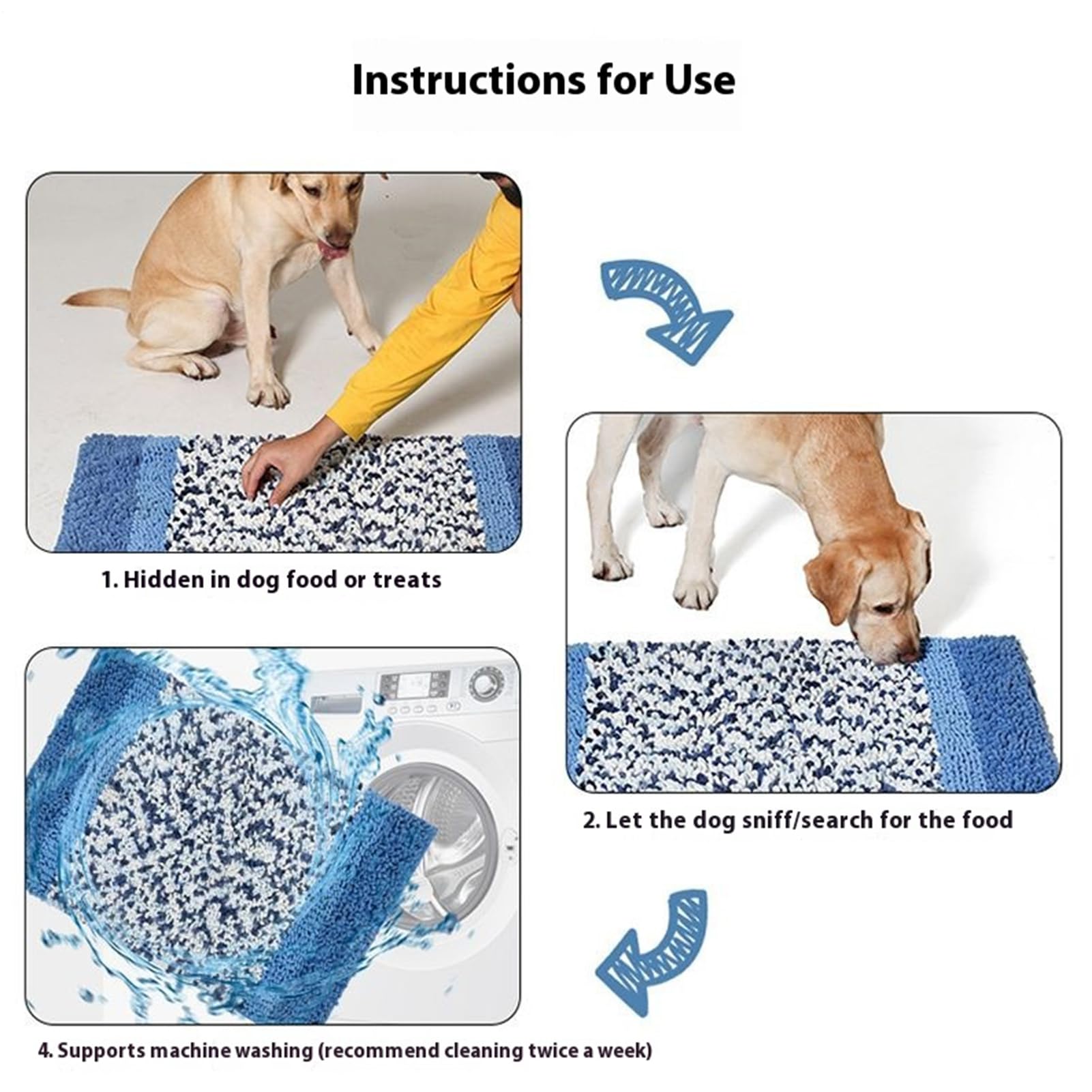 Instructions for Use

1. Hidden in dog food or treats

2. Let the dog sniff/search for the food

4. Supports machine washing (recommend cleaning twice a week)