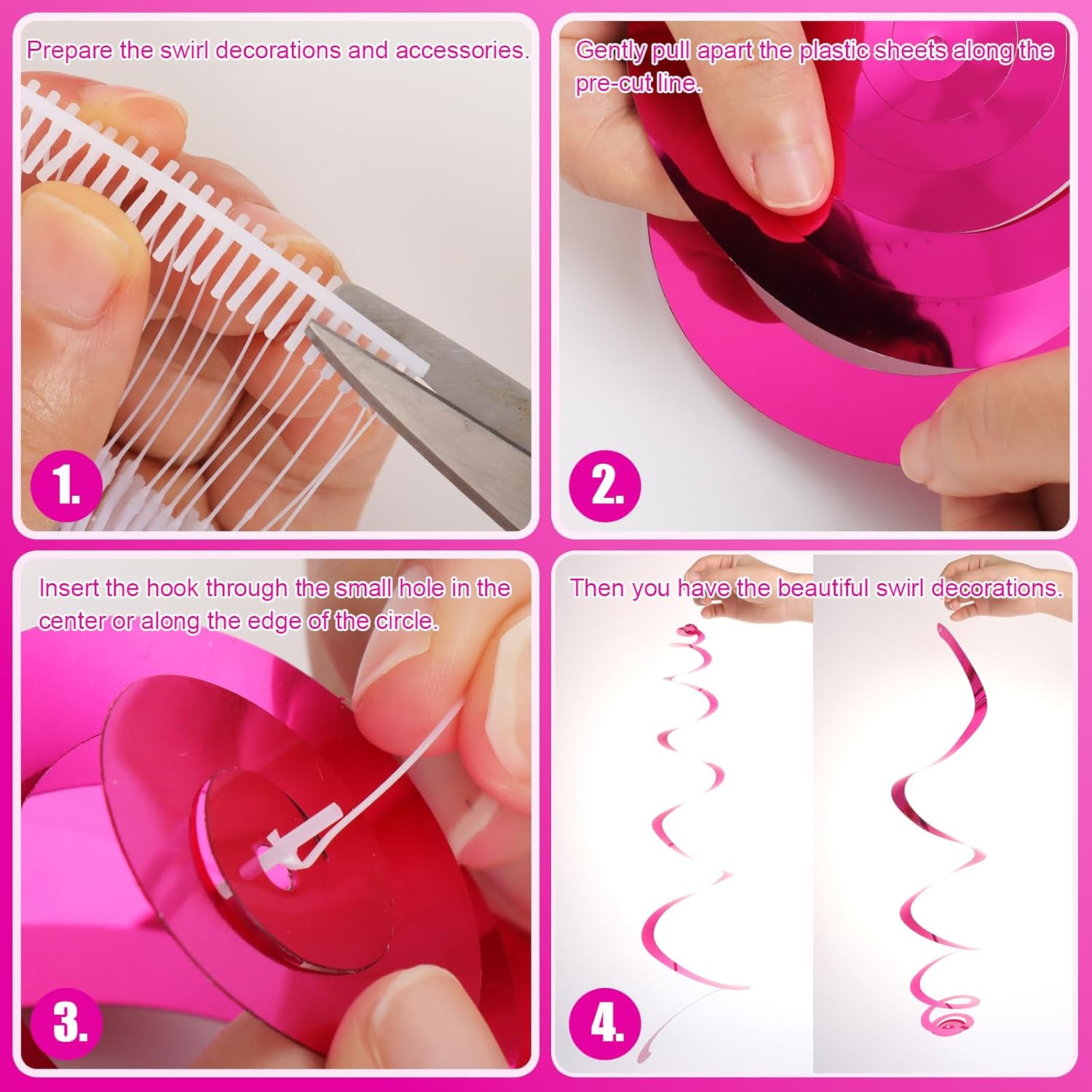 Prepare the swirl decorations and accessories.

1.

Gently pull apart the plastic sheets along the pre-cut line.

2.

Insert the hook through the small hole in the center or along the edge of the circle.

3.

Then you have the beautiful swirl decorations.

4.