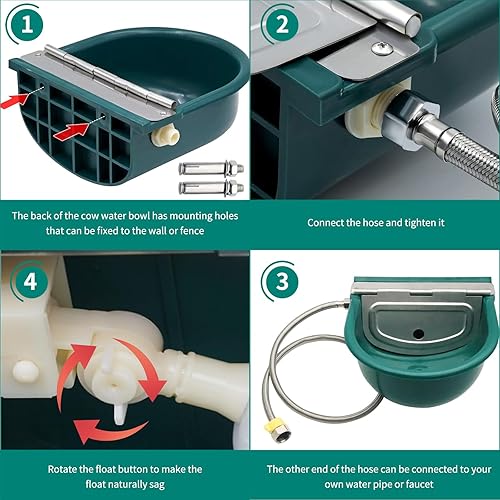 1

The back of the cow water bowl has mounting holes that can be fixed to the wall or fence

2

Connect the hose and tighten it

4

Rotate the float button to make the float naturally sag

3

The other end of the hose can be connected to your own water pipe or faucet