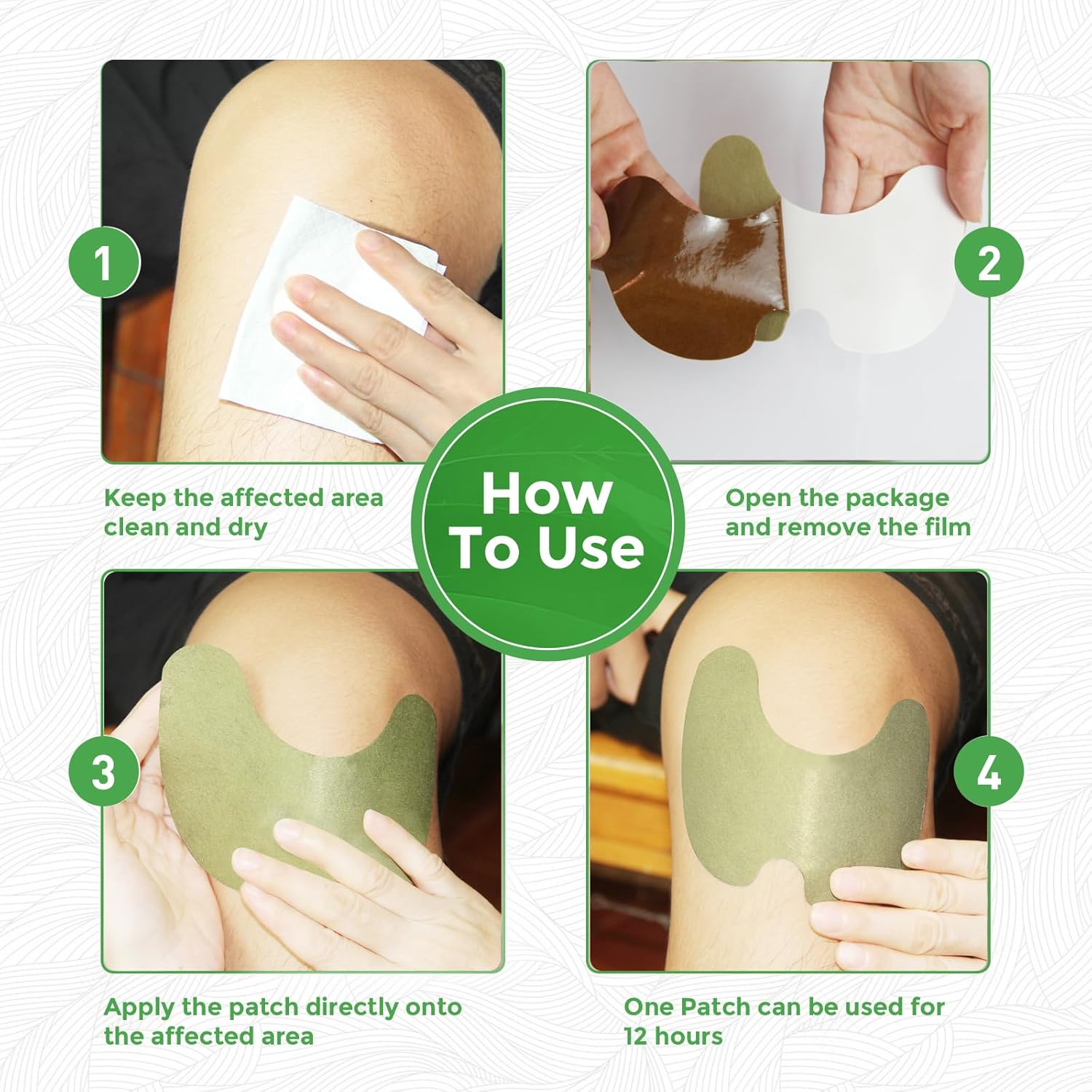 How To Use

1

Keep the affected area clean and dry

2

Open the package and remove the film

3

Apply the patch directly onto the affected area

4

One Patch can be used for 12 hours